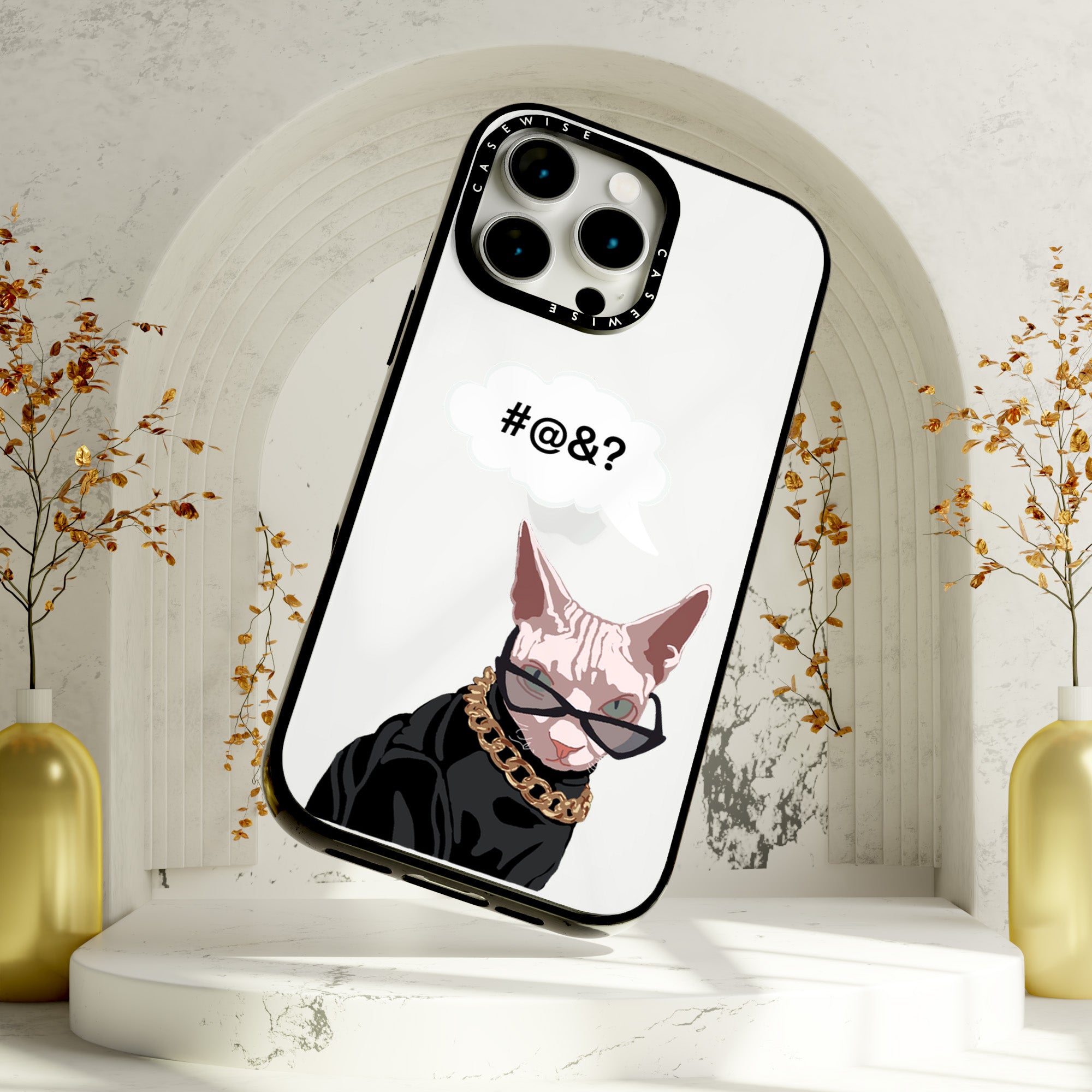 CASEWISE
CASEWISE

#@&?