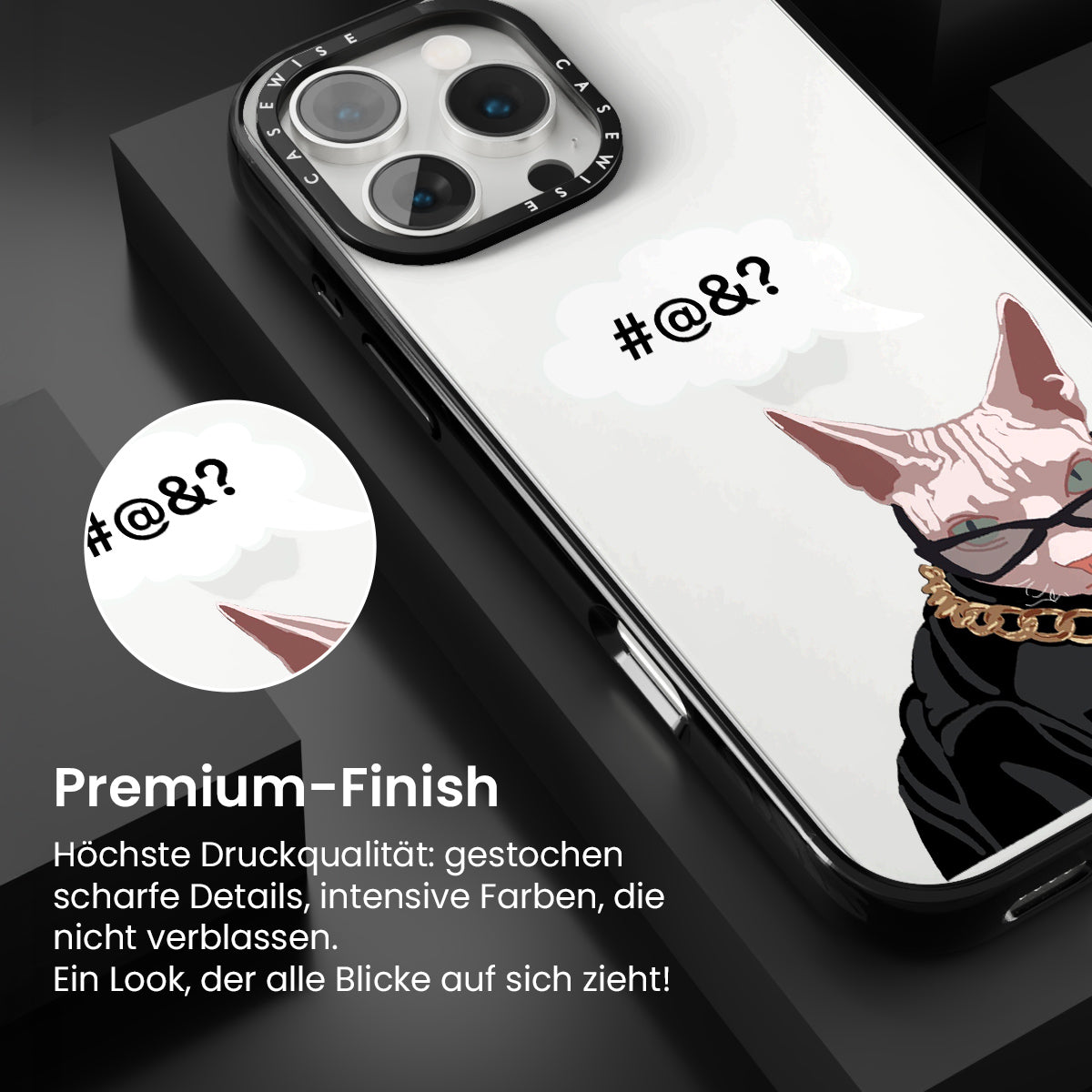 CASEWISE CASEWISE

#@&?

#@&?

Premium-Finish

Höchste Druckqualität: gestochen scharfe Details, intensive Farben, die nicht verblassen.
Ein Look, der alle Blicke auf sich zieht!