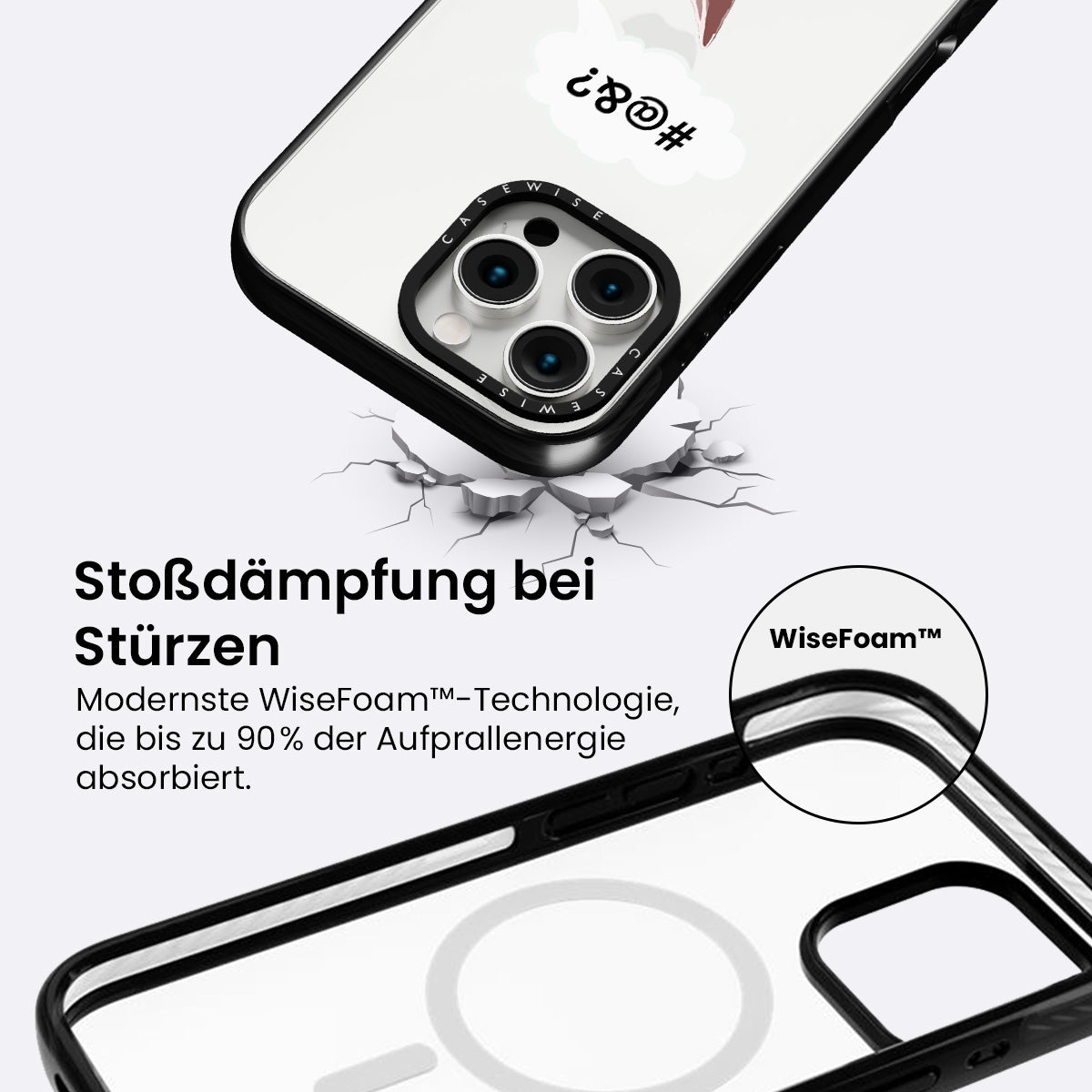 #@&?

CASEWISE

CASEWISE

Stoßdämpfung bei Stürzen

Modernste WiseFoam™-Technologie, die bis zu 90% der Aufprallenergie absorbiert.

WiseFoam™