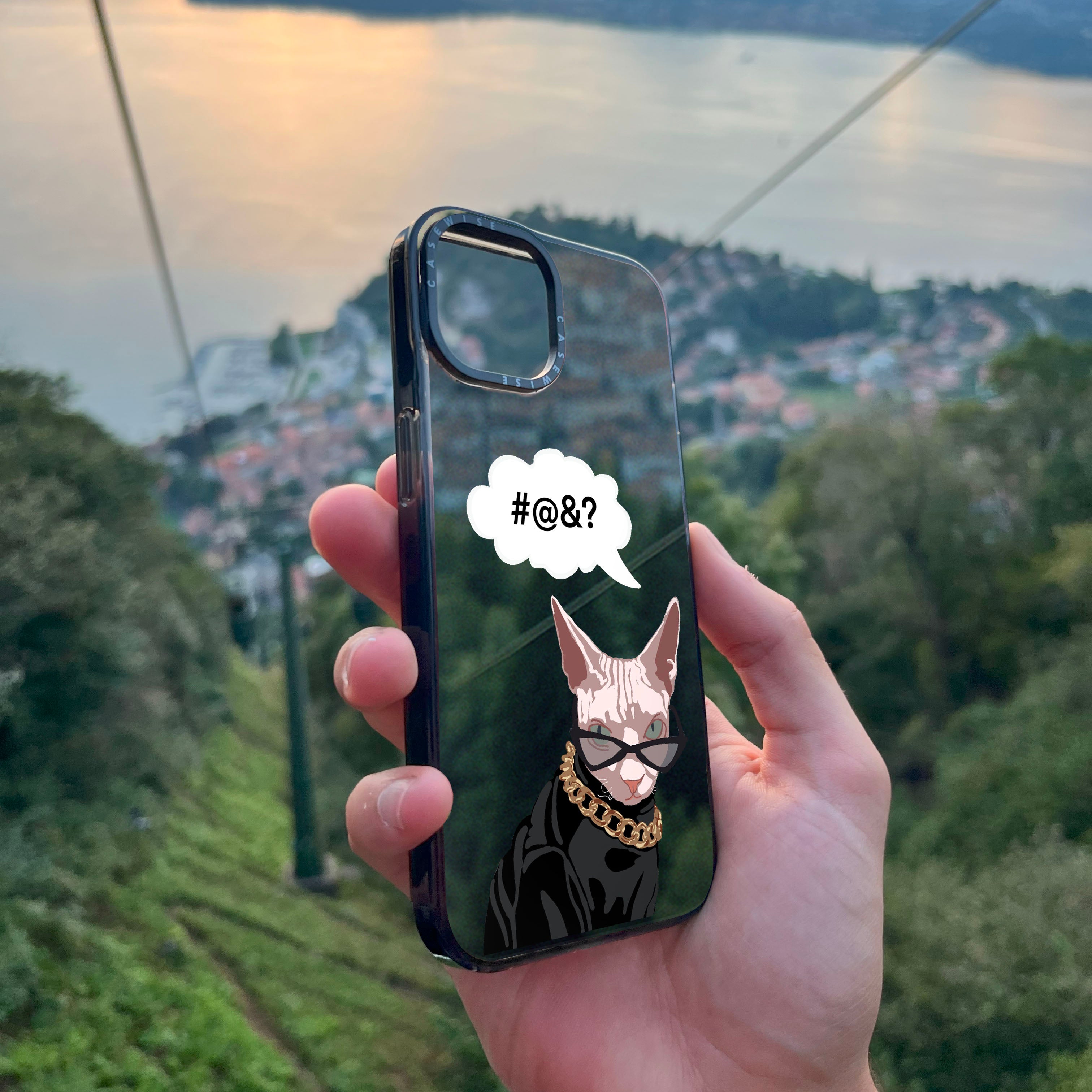 CASEWISE

CASEWISE

#@&?