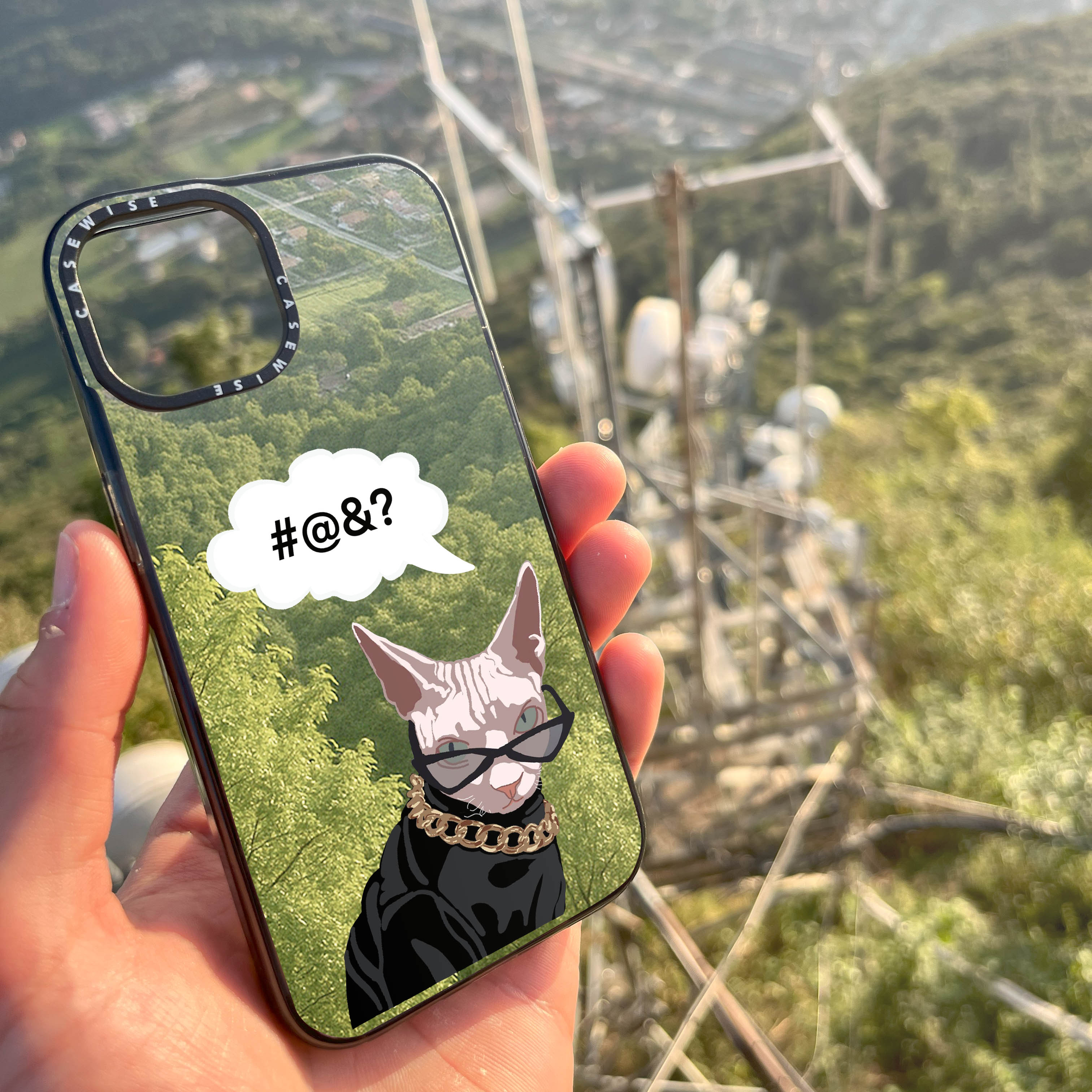 CASEWISE CASEWISE

#@&?