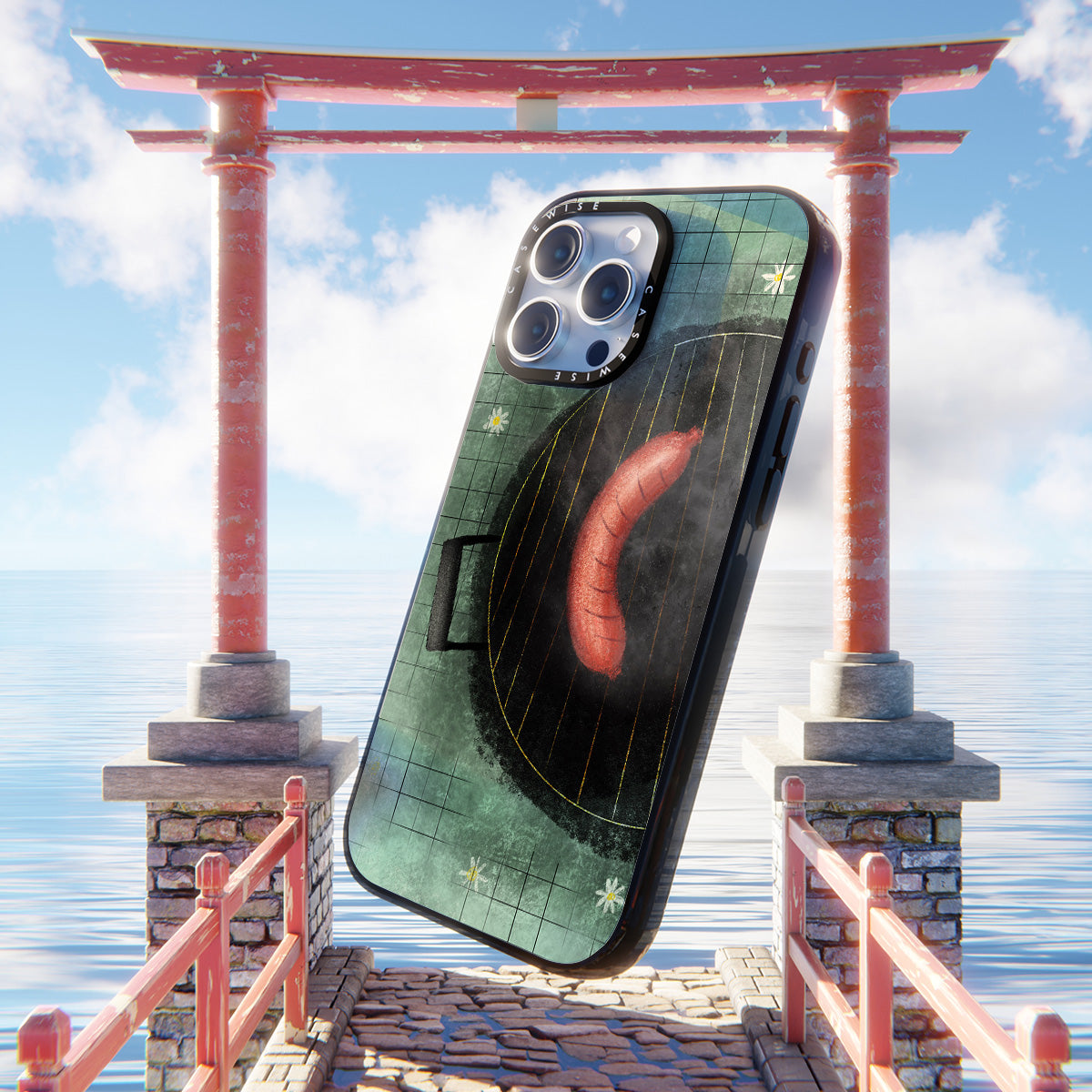 CASEWISE CASEWISE