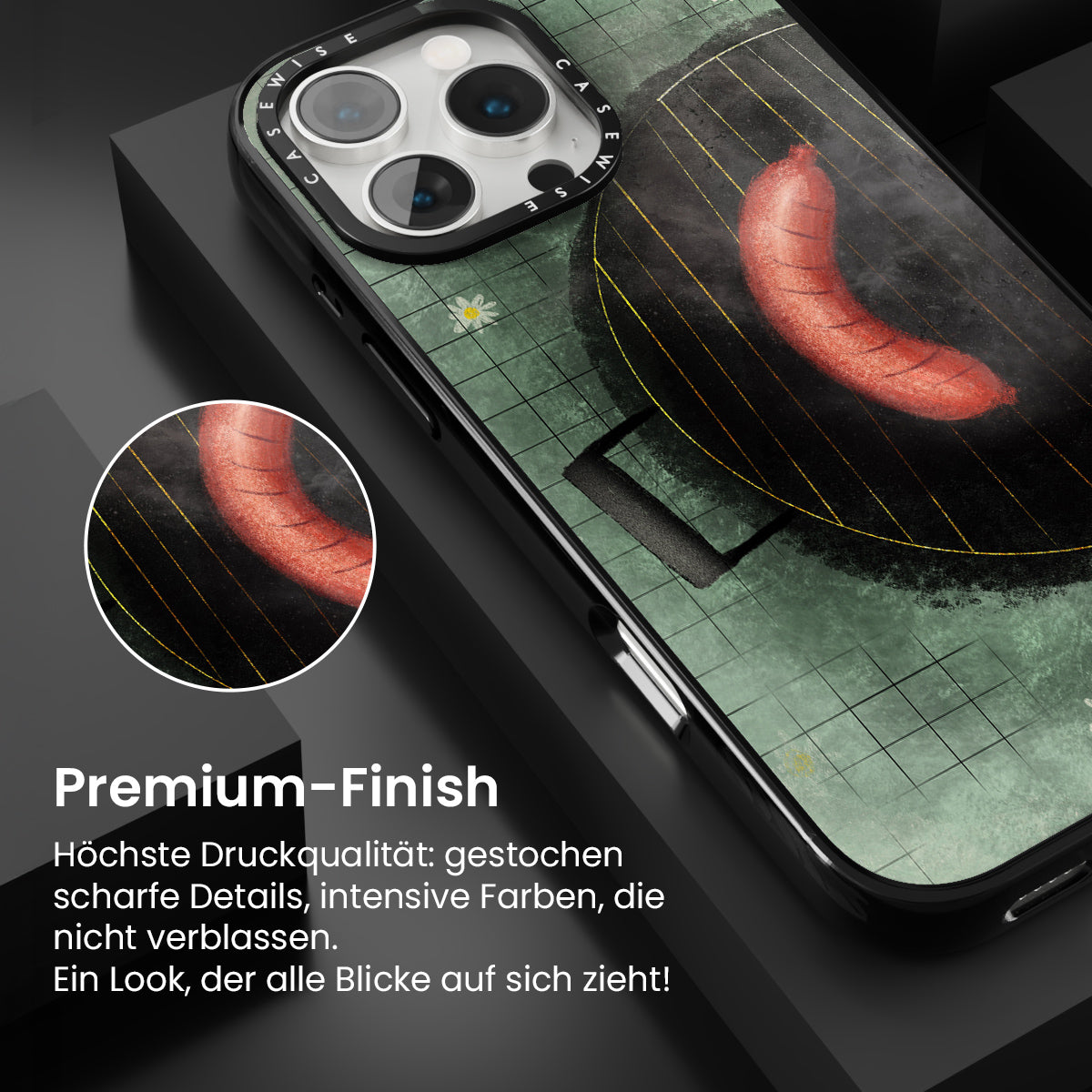 CASEWISE CASEWISE

Premium-Finish

Höchste Druckqualität: gestochen scharfe Details, intensive Farben, die nicht verblassen.
Ein Look, der alle Blicke auf sich zieht!