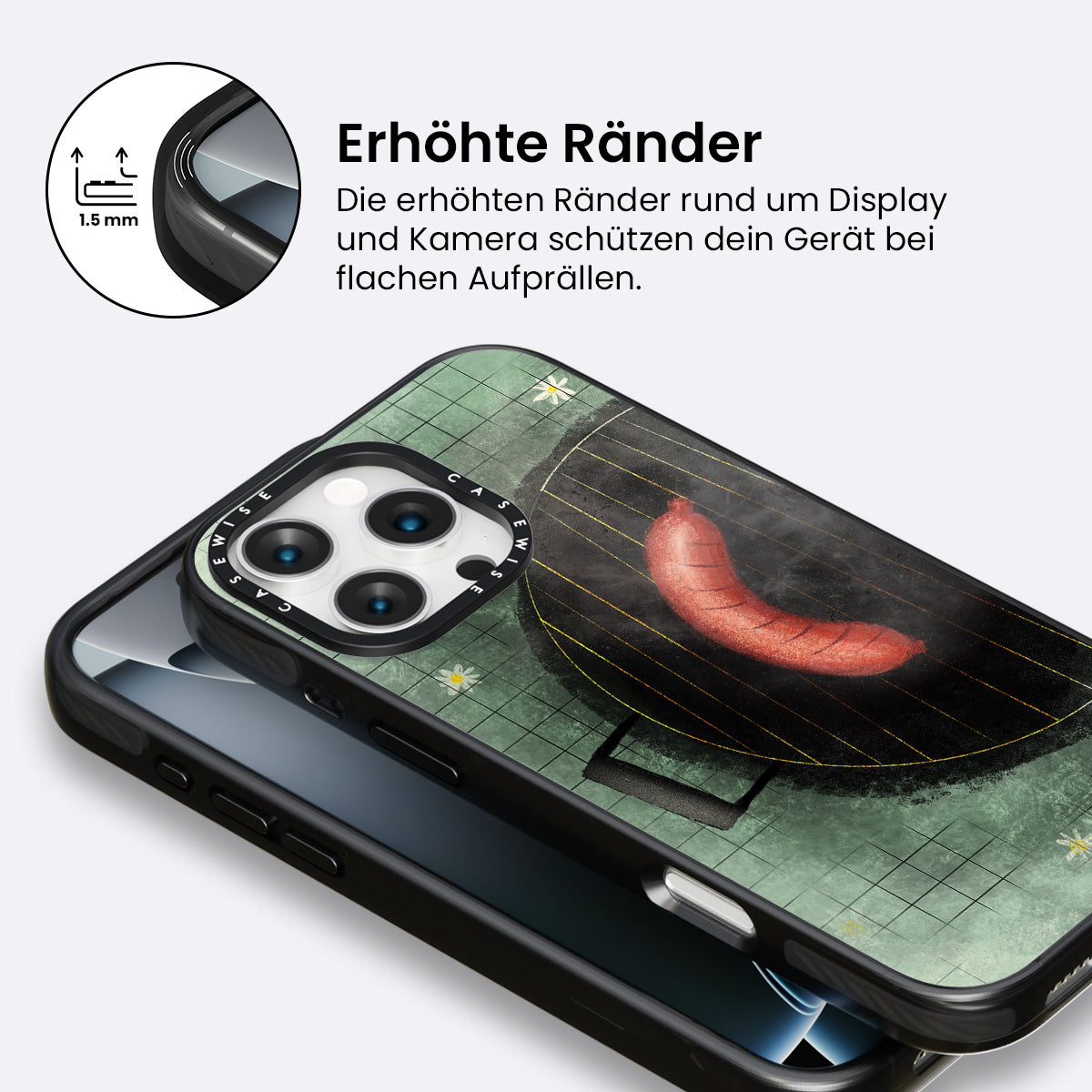 1.5 mm

Erhöhte Ränder

Die erhöhten Ränder rund um Display und Kamera schützen dein Gerät bei flachen Aufprällen.

CASEWISE CASEWISE