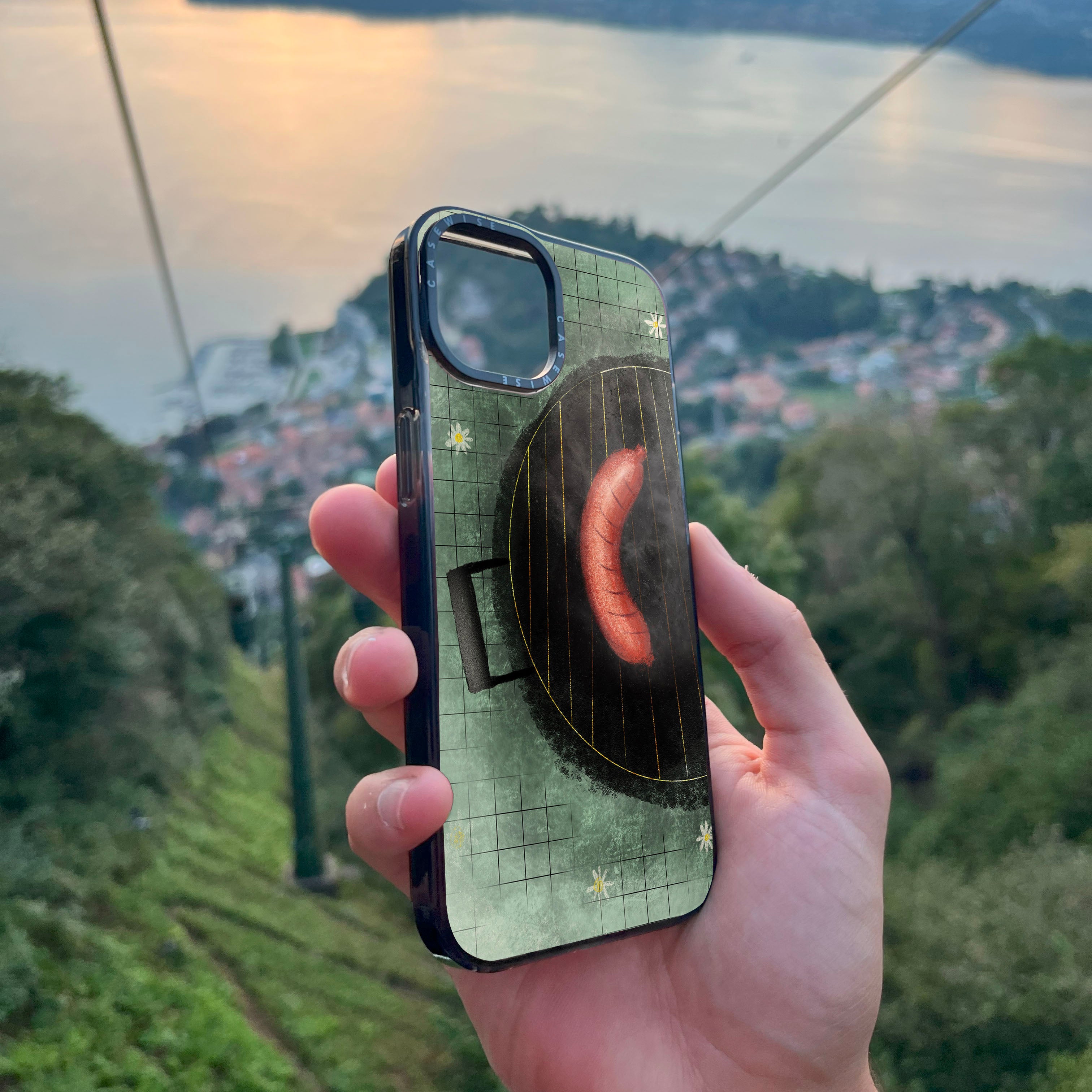 CASEWISE CASEWISE