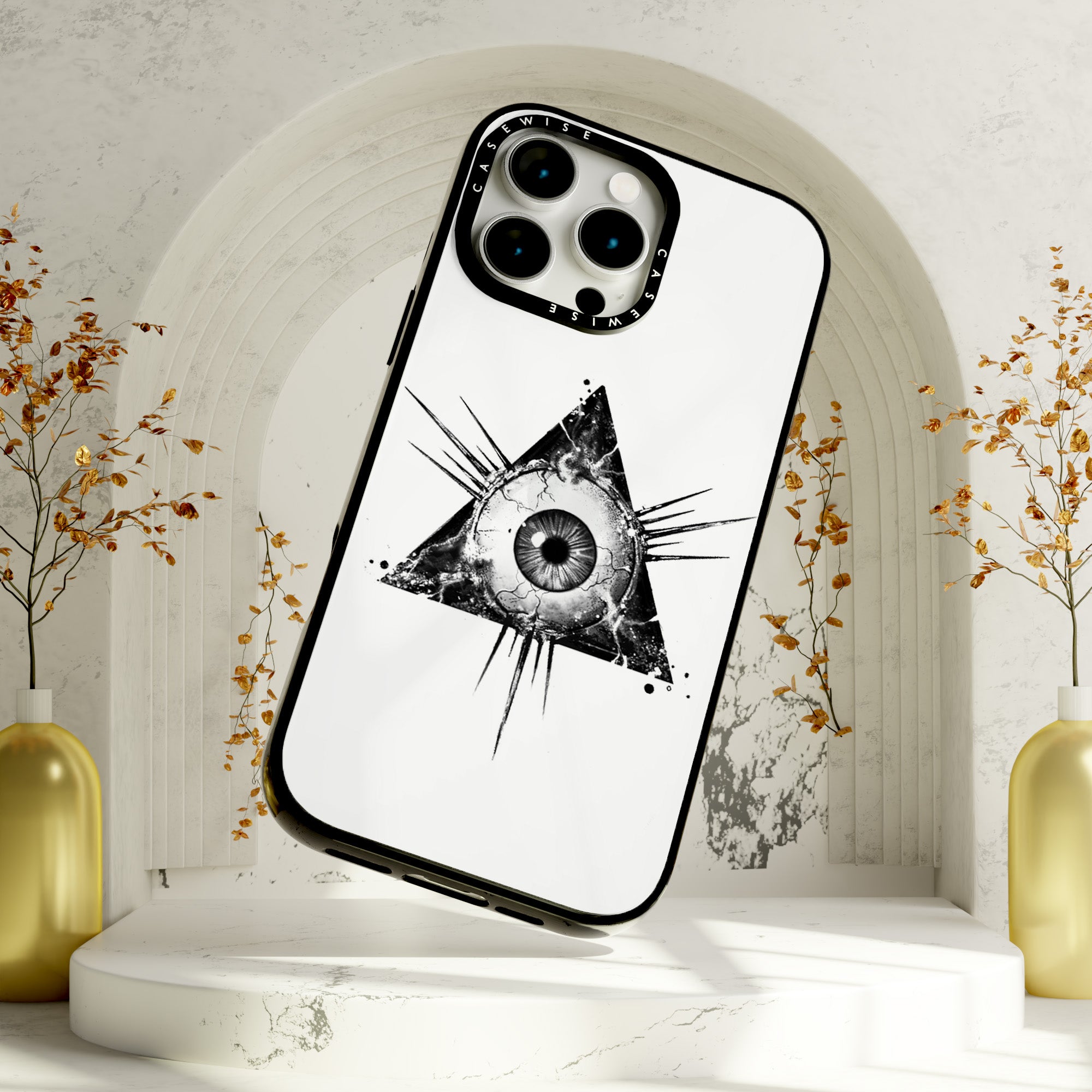 CASEWISE
CASEWISE