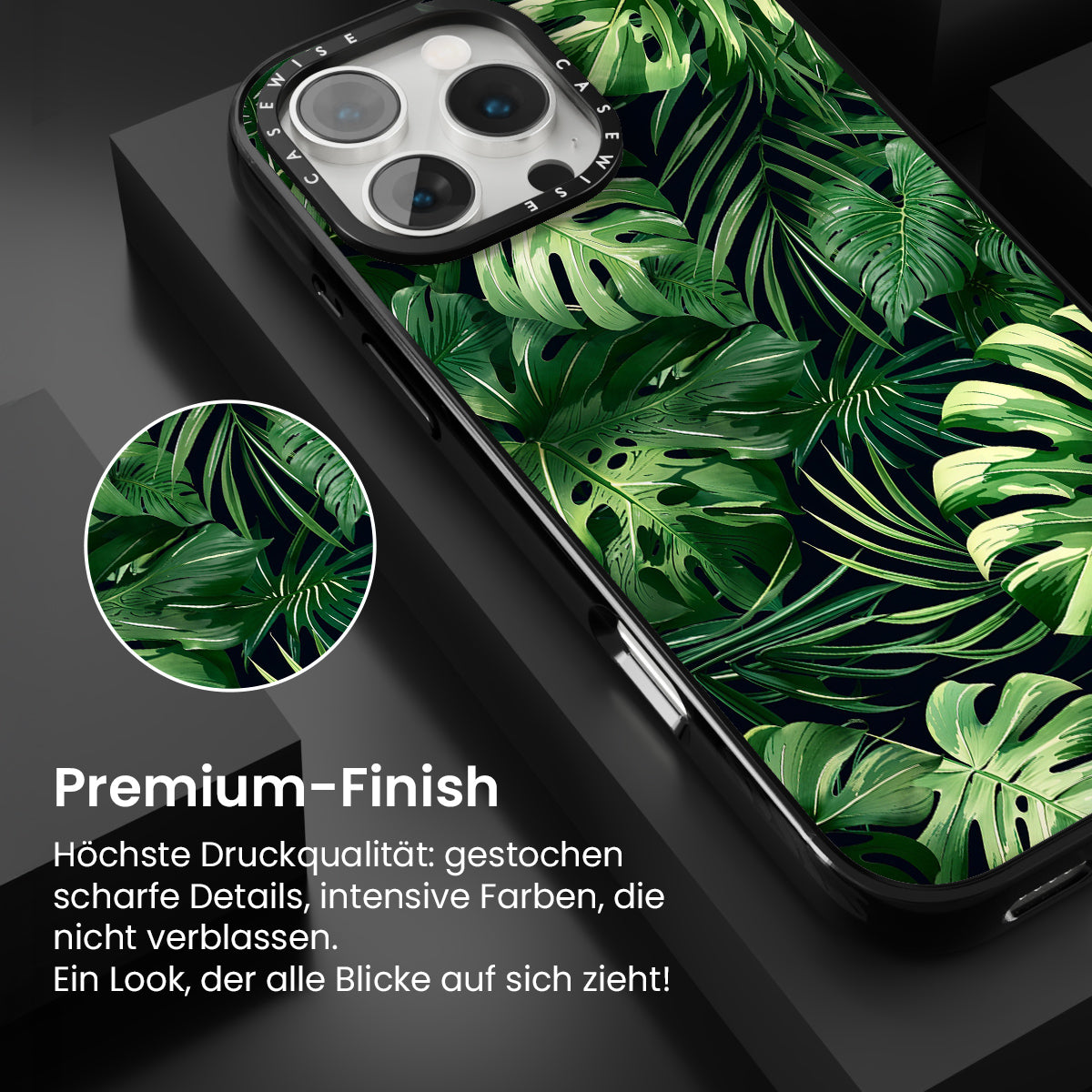 CASEWISE CASEWISE

Premium-Finish

Höchste Druckqualität: gestochen scharfe Details, intensive Farben, die nicht verblassen.
Ein Look, der alle Blicke auf sich zieht!