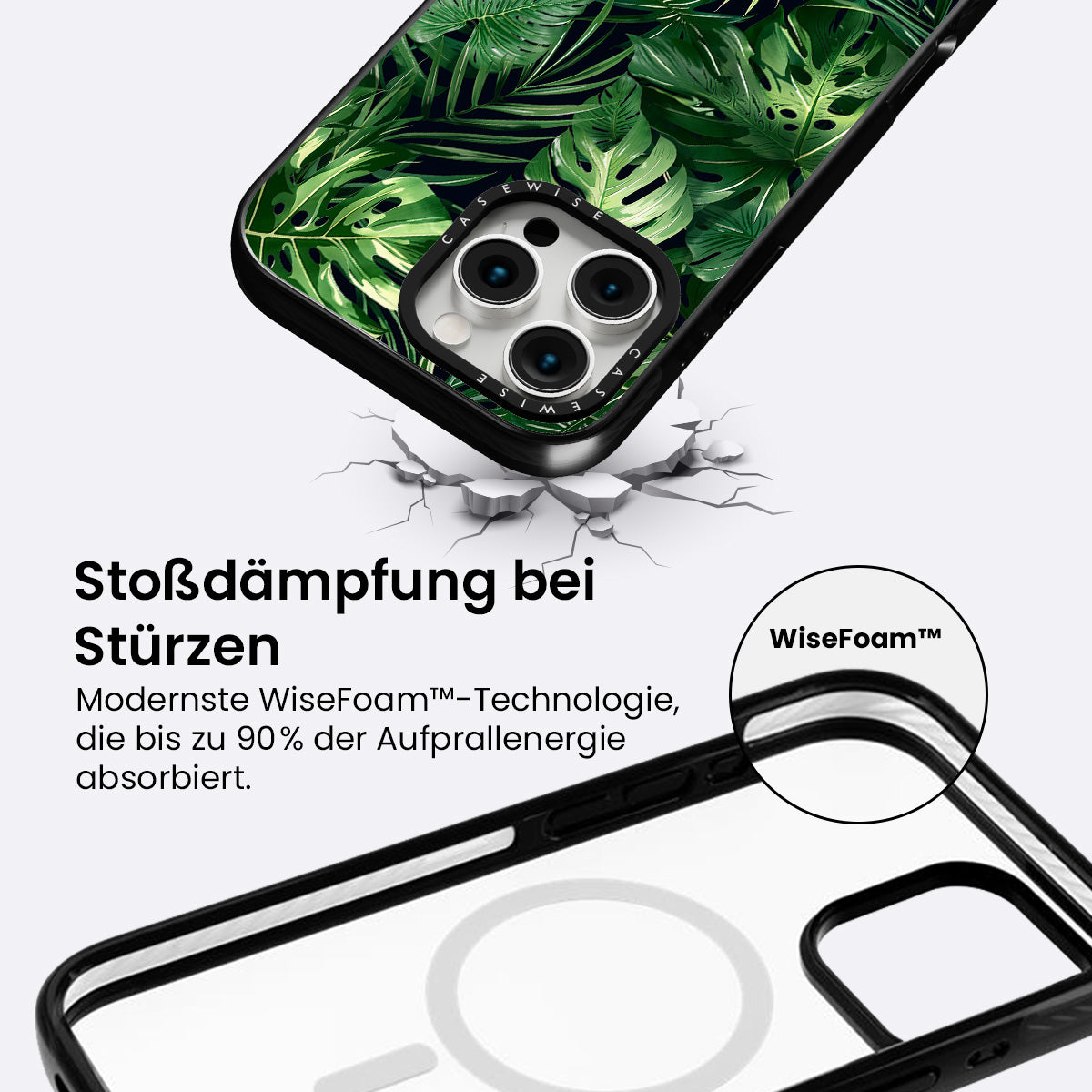 CASEWISE

CASEWISE

Stoßdämpfung bei Stürzen

Modernste WiseFoam™-Technologie, die bis zu 90% der Aufprallenergie absorbiert.

WiseFoam™