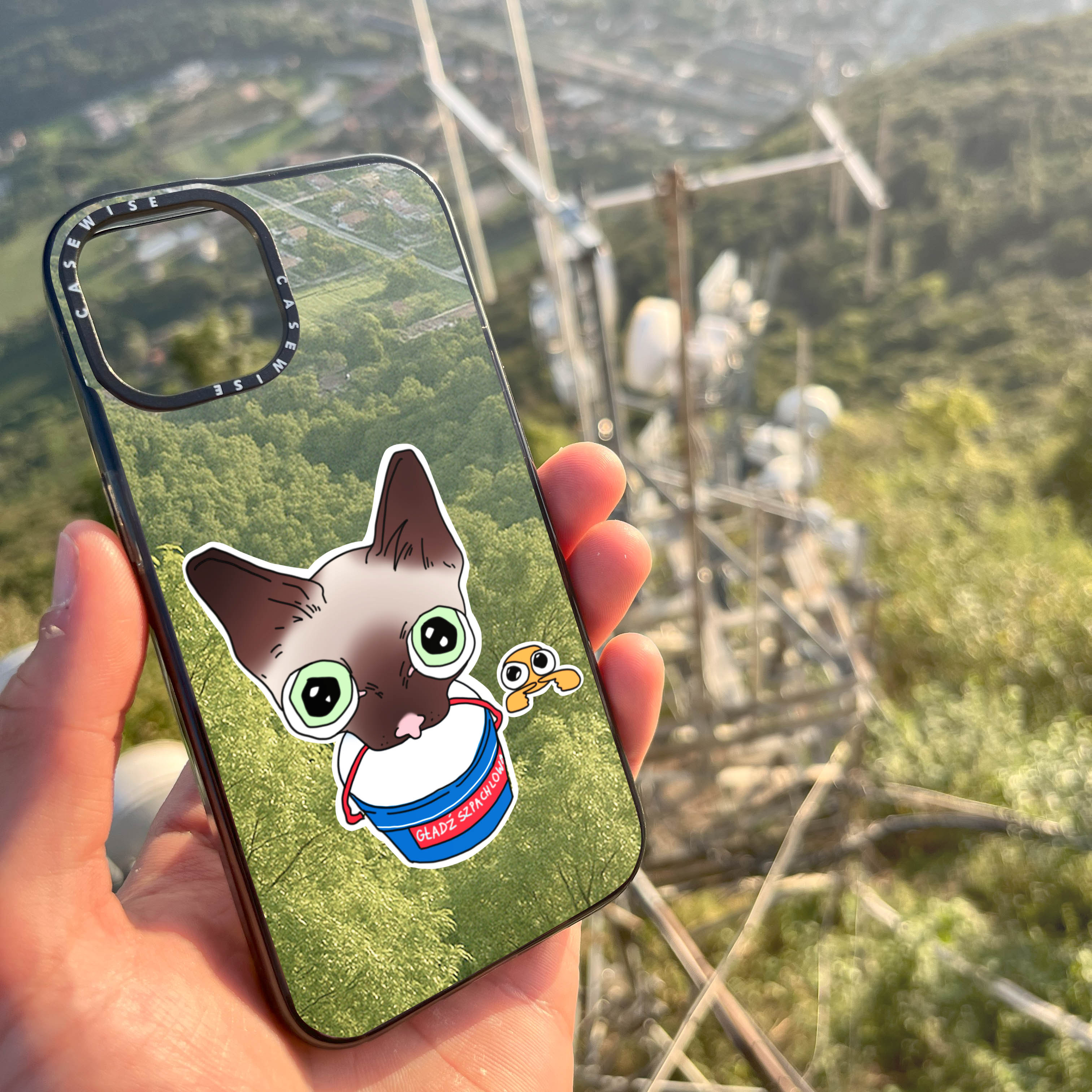 CASEWISE CASEWISE

GŁADŹ SZPACHLOWA