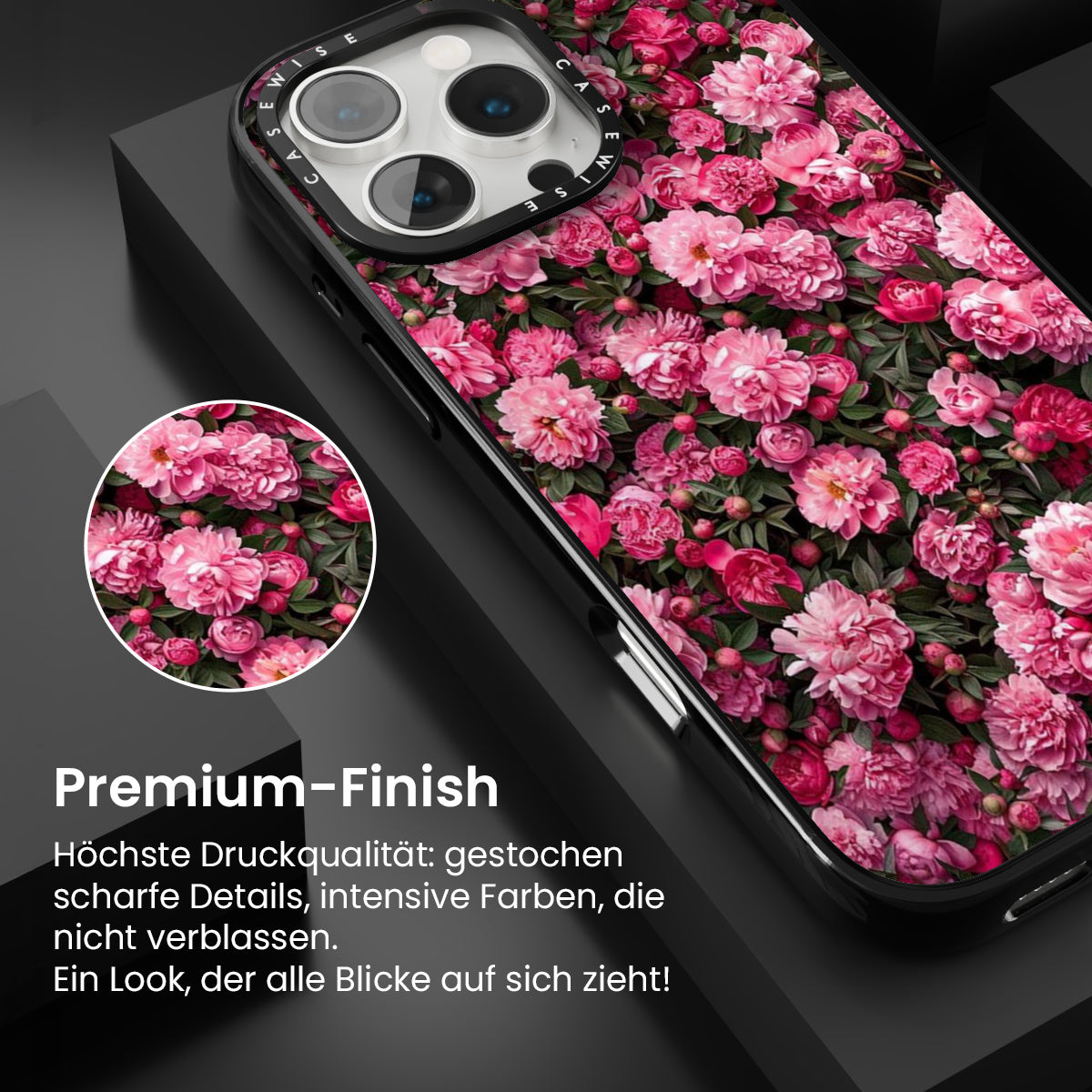 CASEWISE CASEWISE

Premium-Finish

Höchste Druckqualität: gestochen scharfe Details, intensive Farben, die nicht verblassen.
Ein Look, der alle Blicke auf sich zieht!