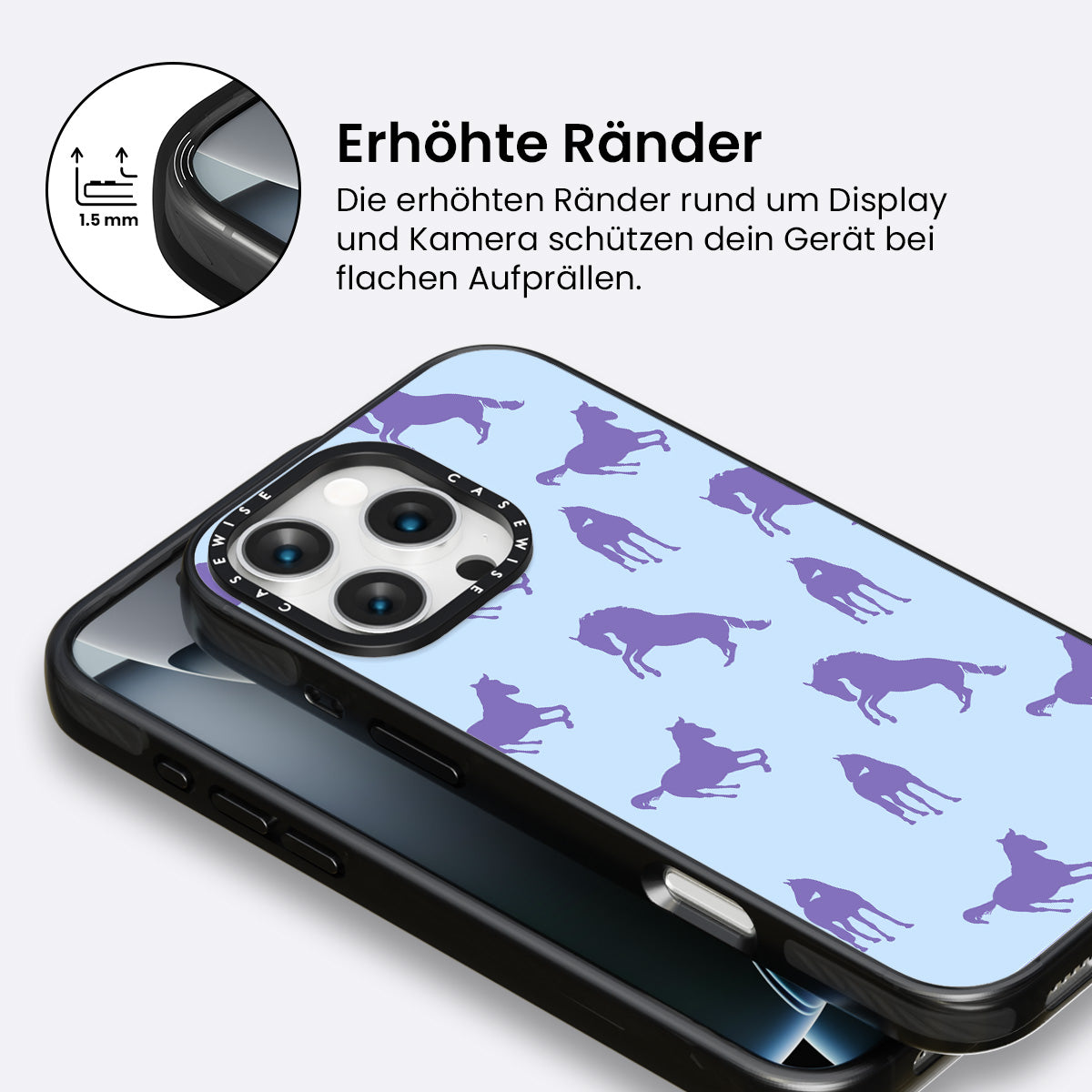 1.5 mm

Erhöhte Ränder

Die erhöhten Ränder rund um Display und Kamera schützen dein Gerät bei flachen Aufprällen.

CASEWISE CASEWISE