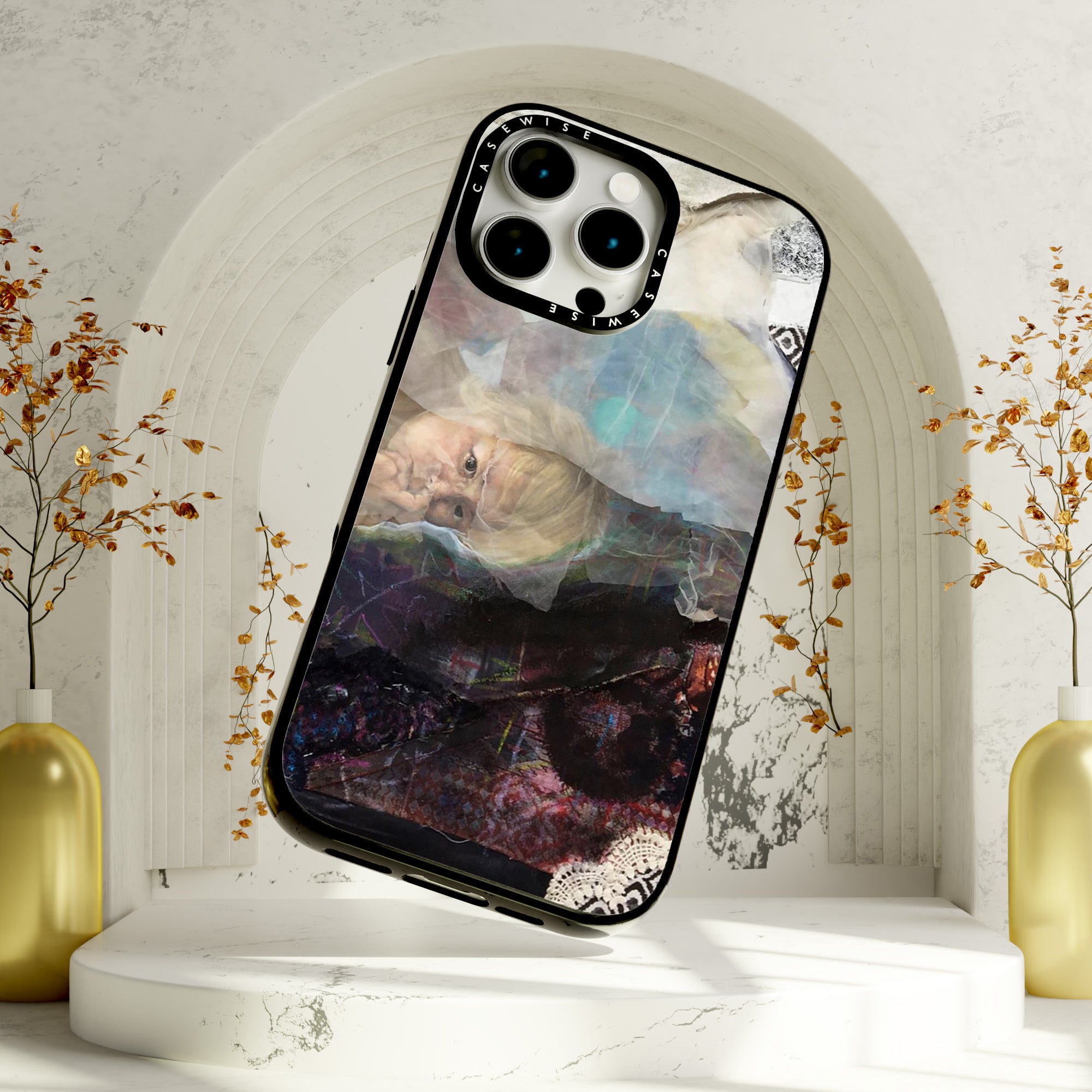 CASEWISE CASEWISE