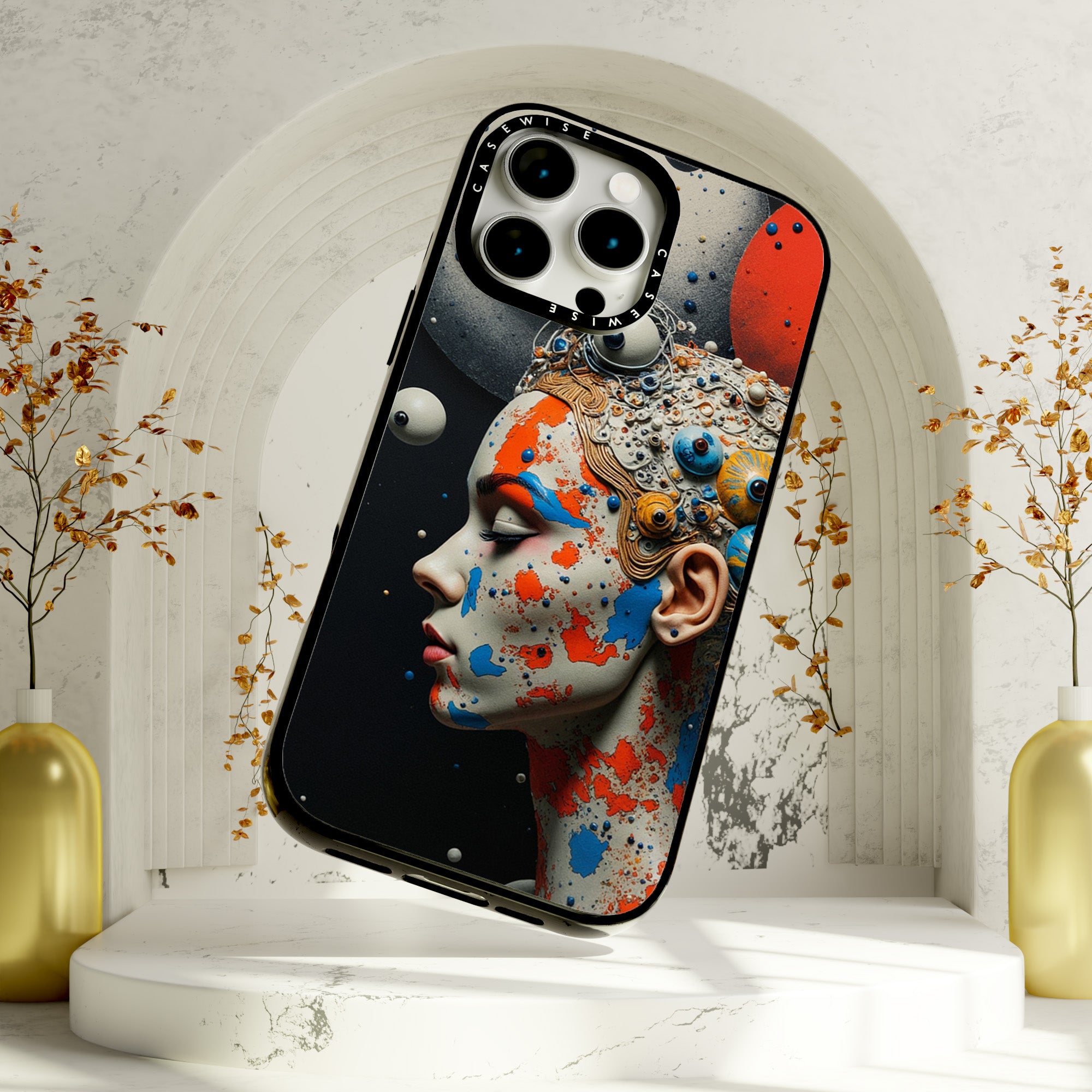 CASEWISE CASEWISE