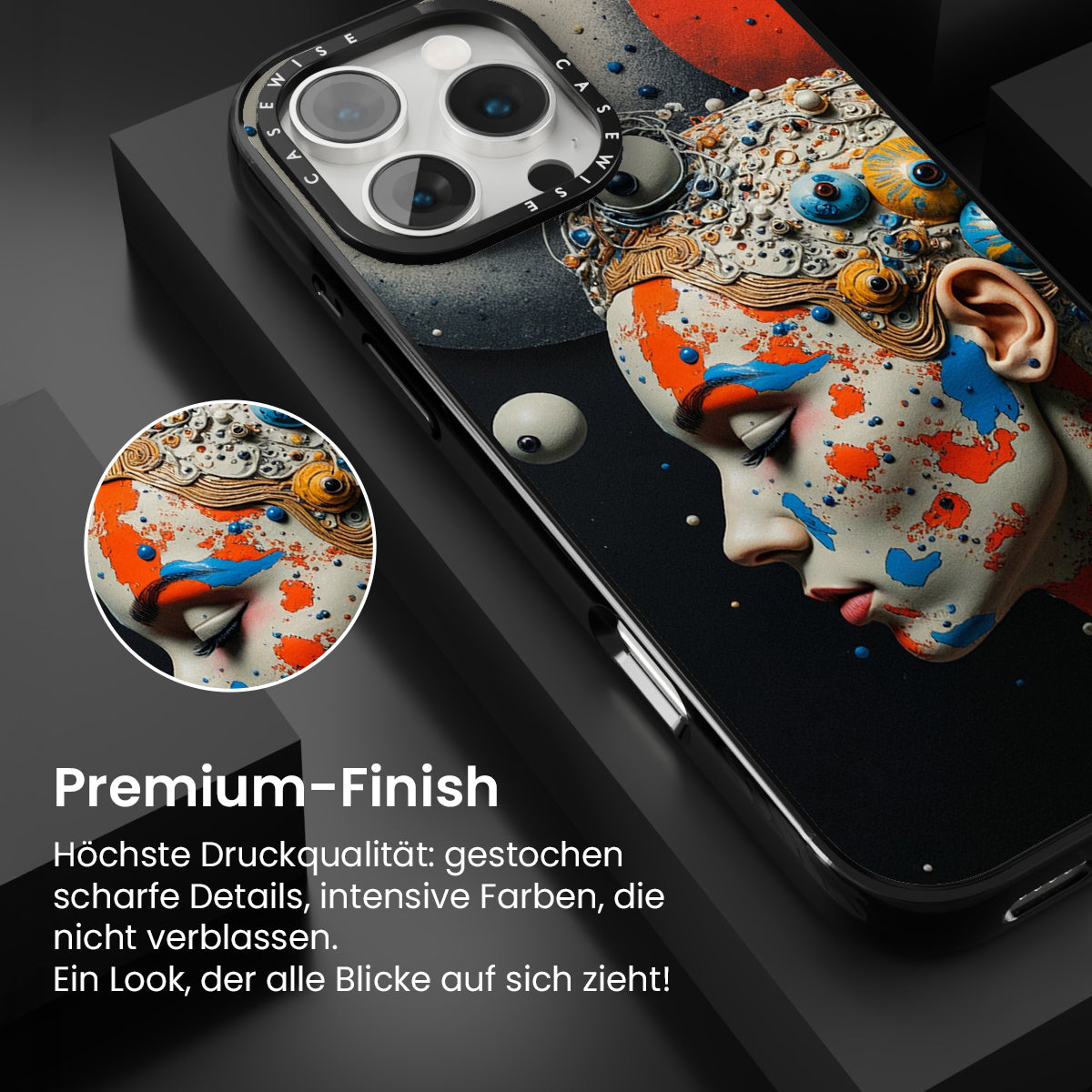 CASEWISE CASEWISE

Premium-Finish

Höchste Druckqualität: gestochen scharfe Details, intensive Farben, die nicht verblassen.
Ein Look, der alle Blicke auf sich zieht!