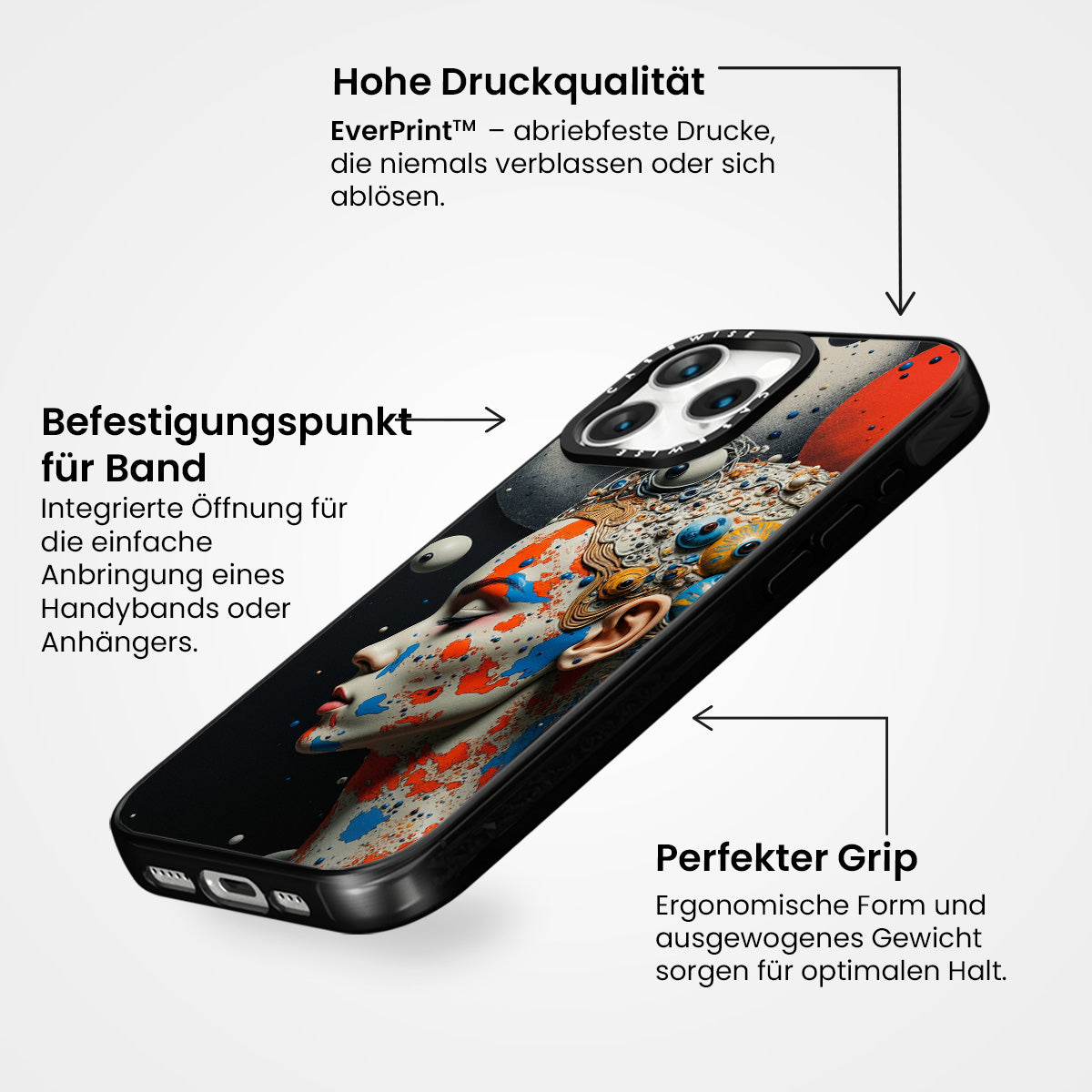 Hohe Druckqualität

EverPrint™ – abriebfeste Drucke, die niemals verblassen oder sich ablösen.

Befestigungspunkt für Band

Integrierte Öffnung für die einfache Anbringung eines Handybands oder Anhängers.

CASEWISE

CASEWISE

Perfekter Grip

Ergonomische Form und ausgewogenes Gewicht sorgen für optimalen Halt.