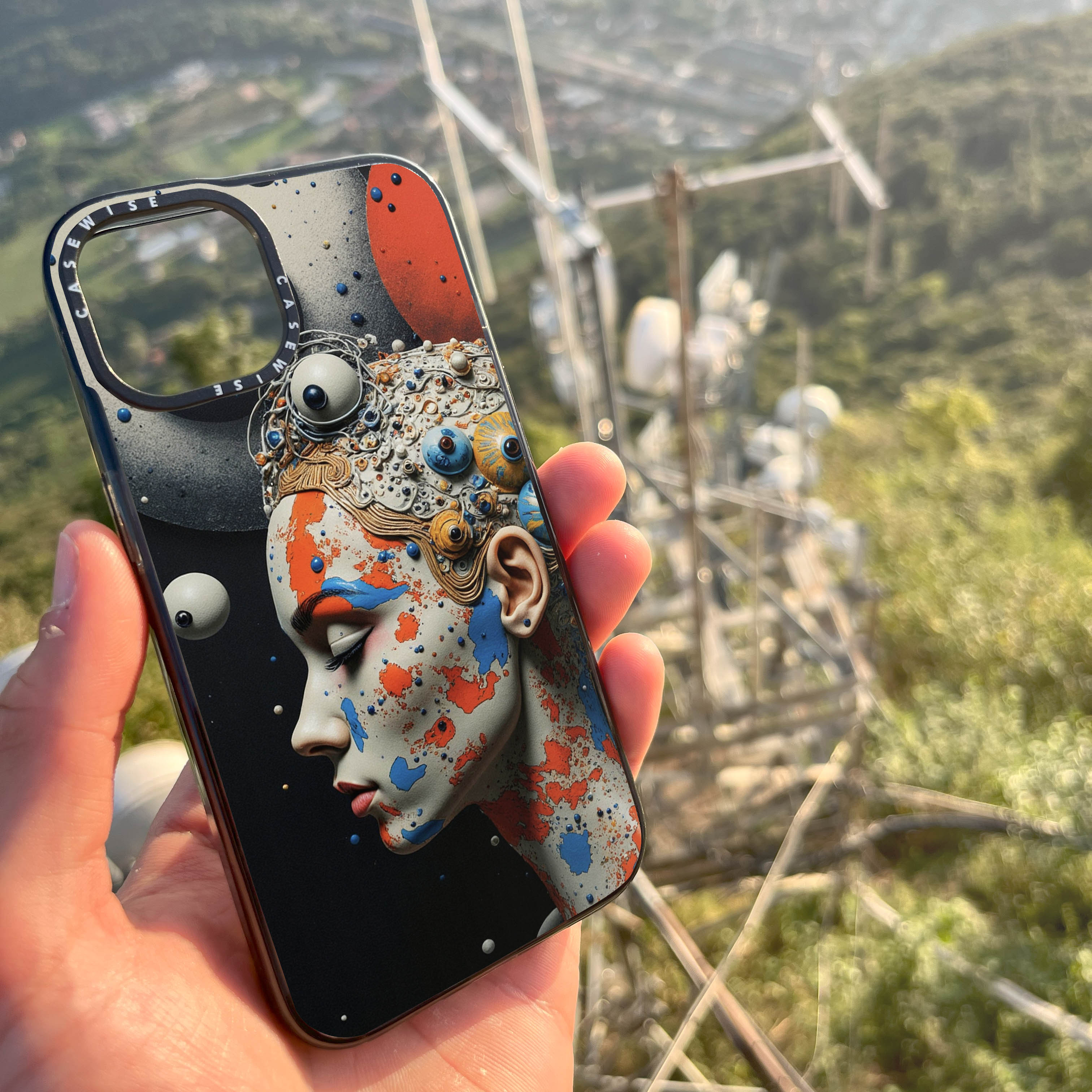 CASEWISE CASEWISE