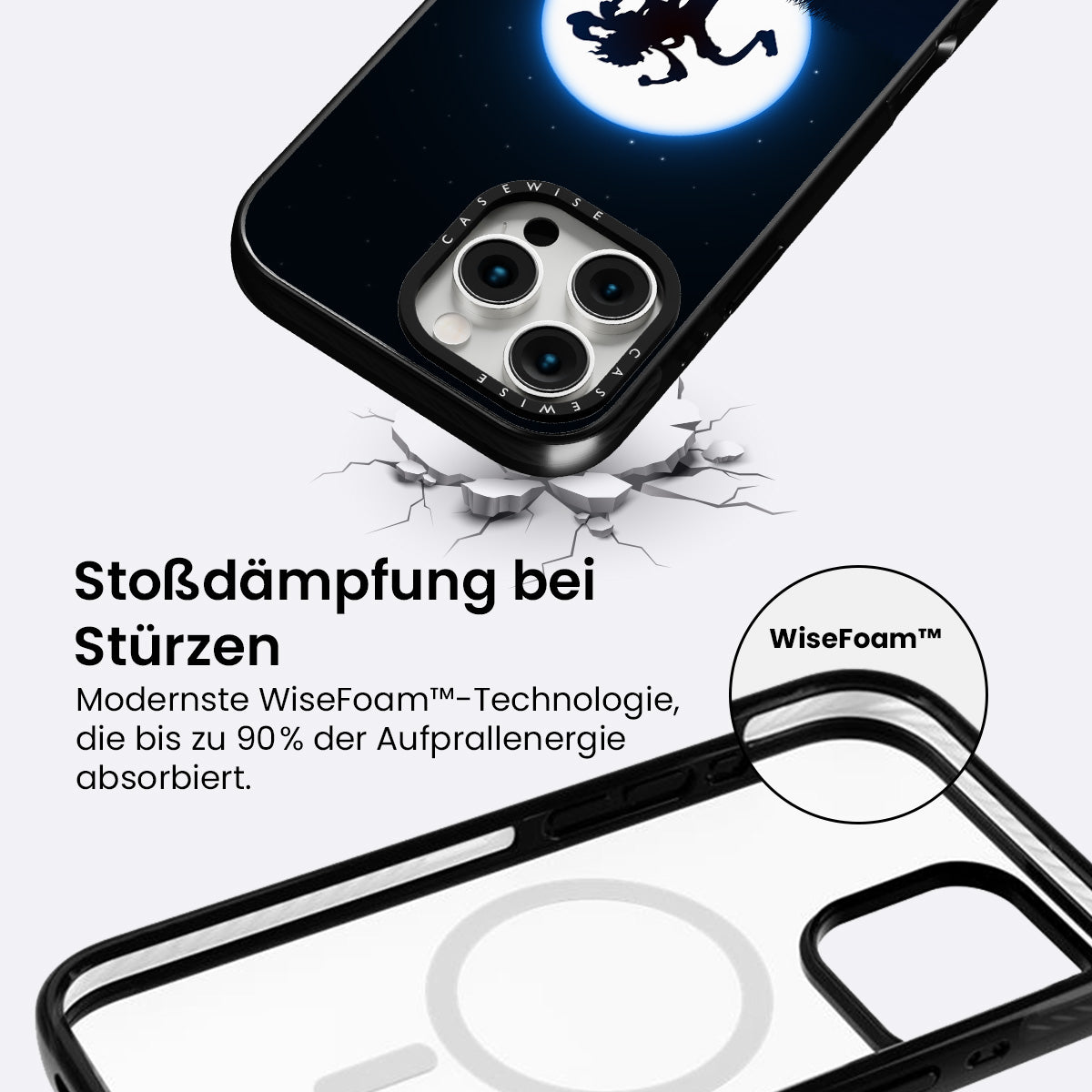 CASEWISE
CASEWISE

Stoßdämpfung bei Stürzen

Modernste WiseFoam™-Technologie, die bis zu 90% der Aufprallenergie absorbiert.

WiseFoam™