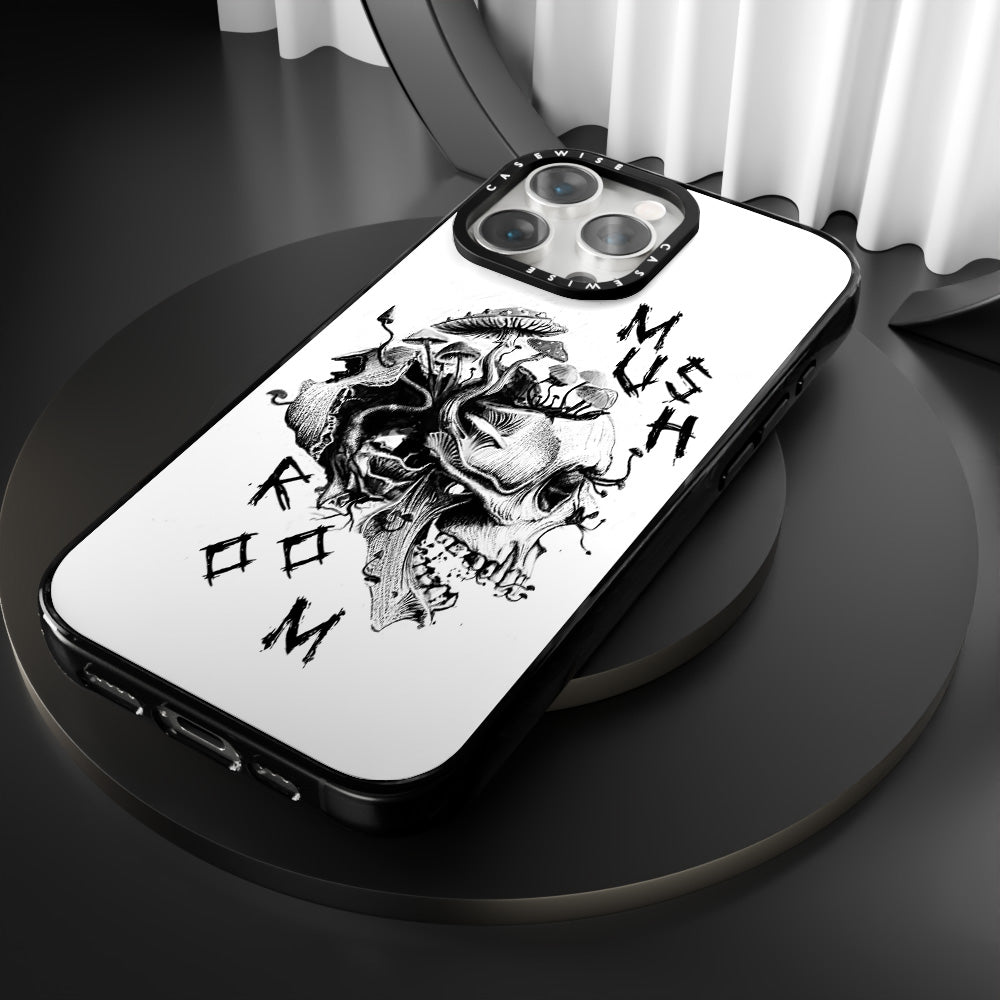 CASEWISE
CASEWISE
MUSH
ROOM