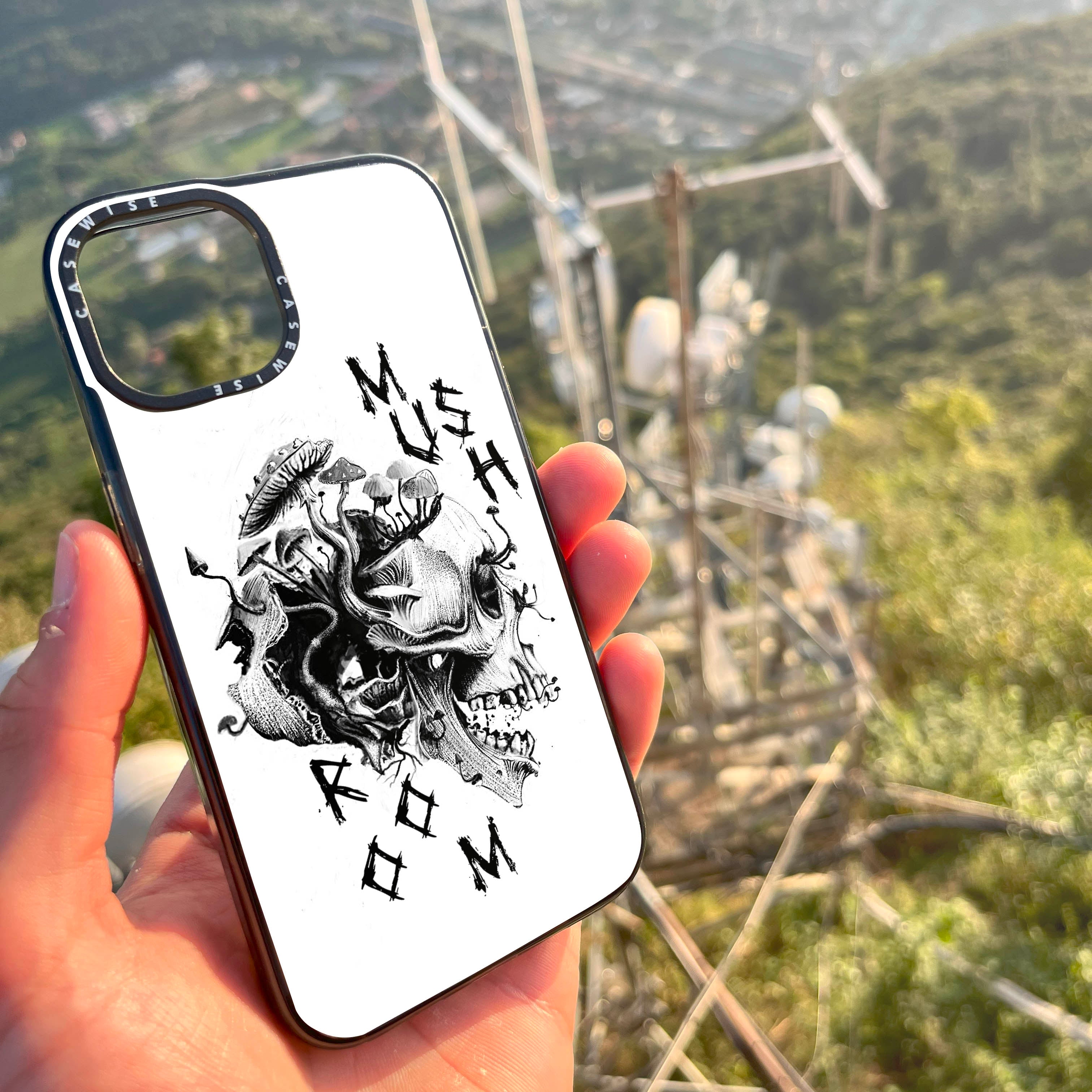 CASEWISE CASEWISE

MUSH ROOM