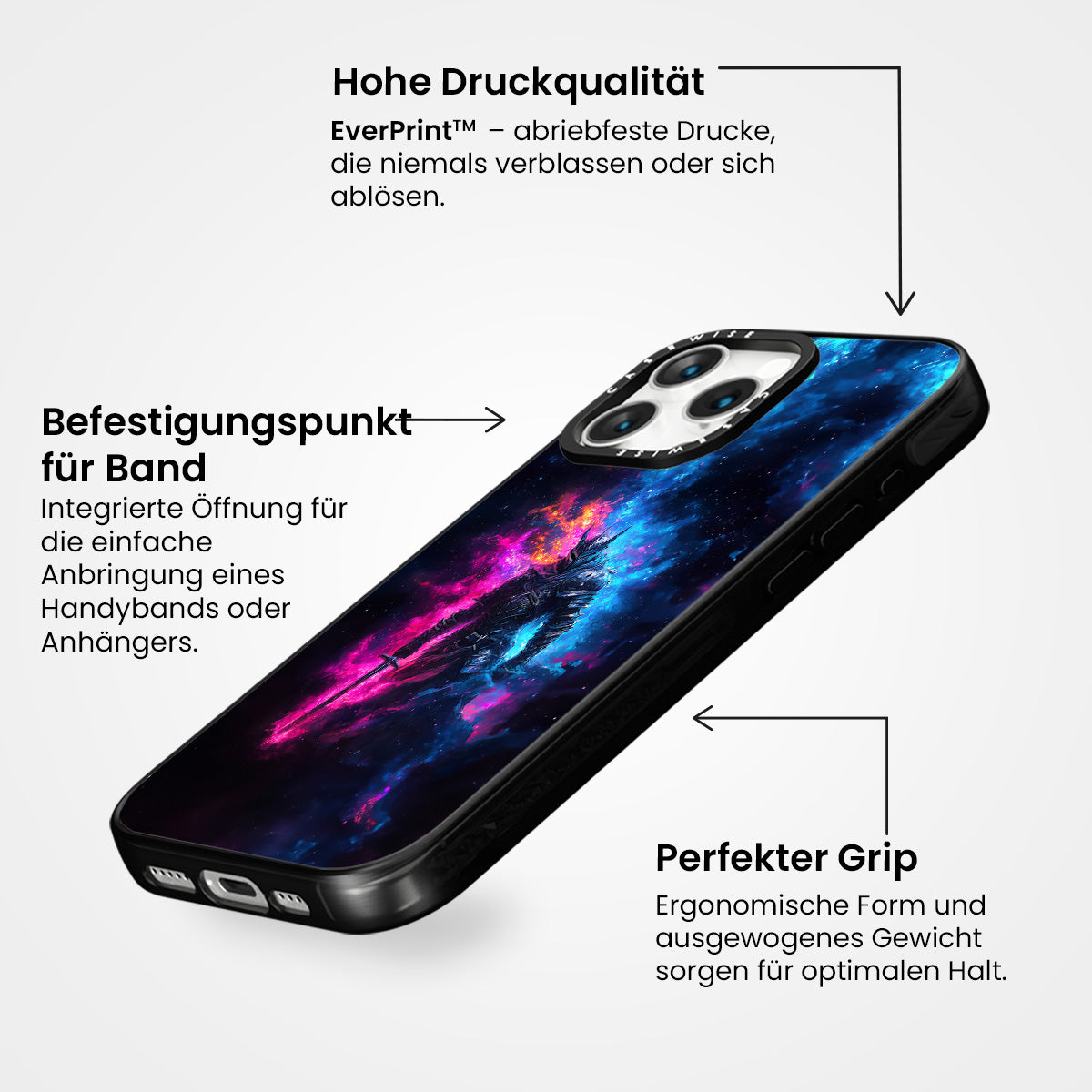 Hohe Druckqualität

EverPrint™ – abriebfeste Drucke, die niemals verblassen oder sich ablösen.

Befestigungspunkt für Band

Integrierte Öffnung für die einfache Anbringung eines Handybands oder Anhängers.

CASEWISE

CASEWISE

Perfekter Grip

Ergonomische Form und ausgewogenes Gewicht sorgen für optimalen Halt.