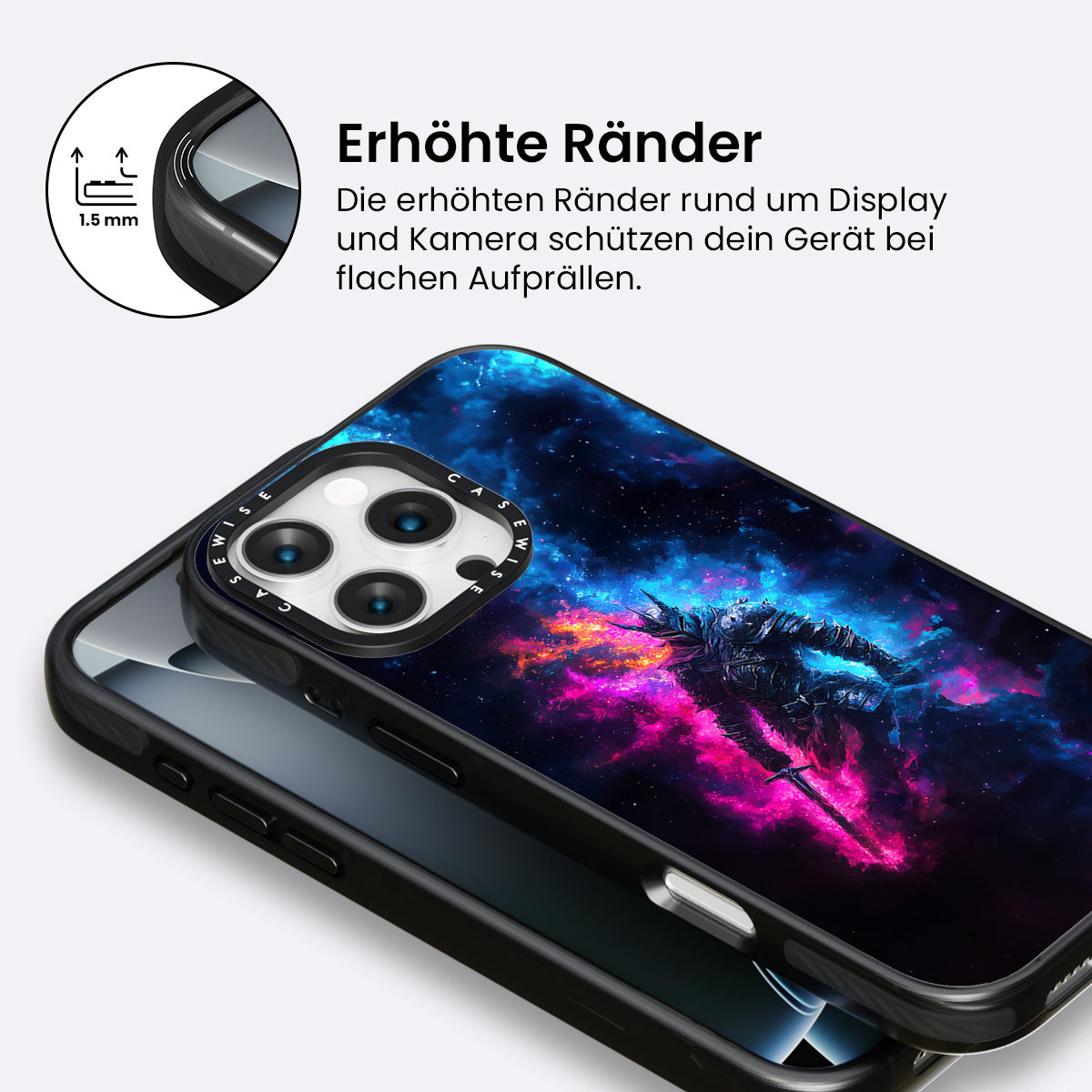 1.5 mm

Erhöhte Ränder

Die erhöhten Ränder rund um Display und Kamera schützen dein Gerät bei flachen Aufprällen.

CASEWISE CASEWISE