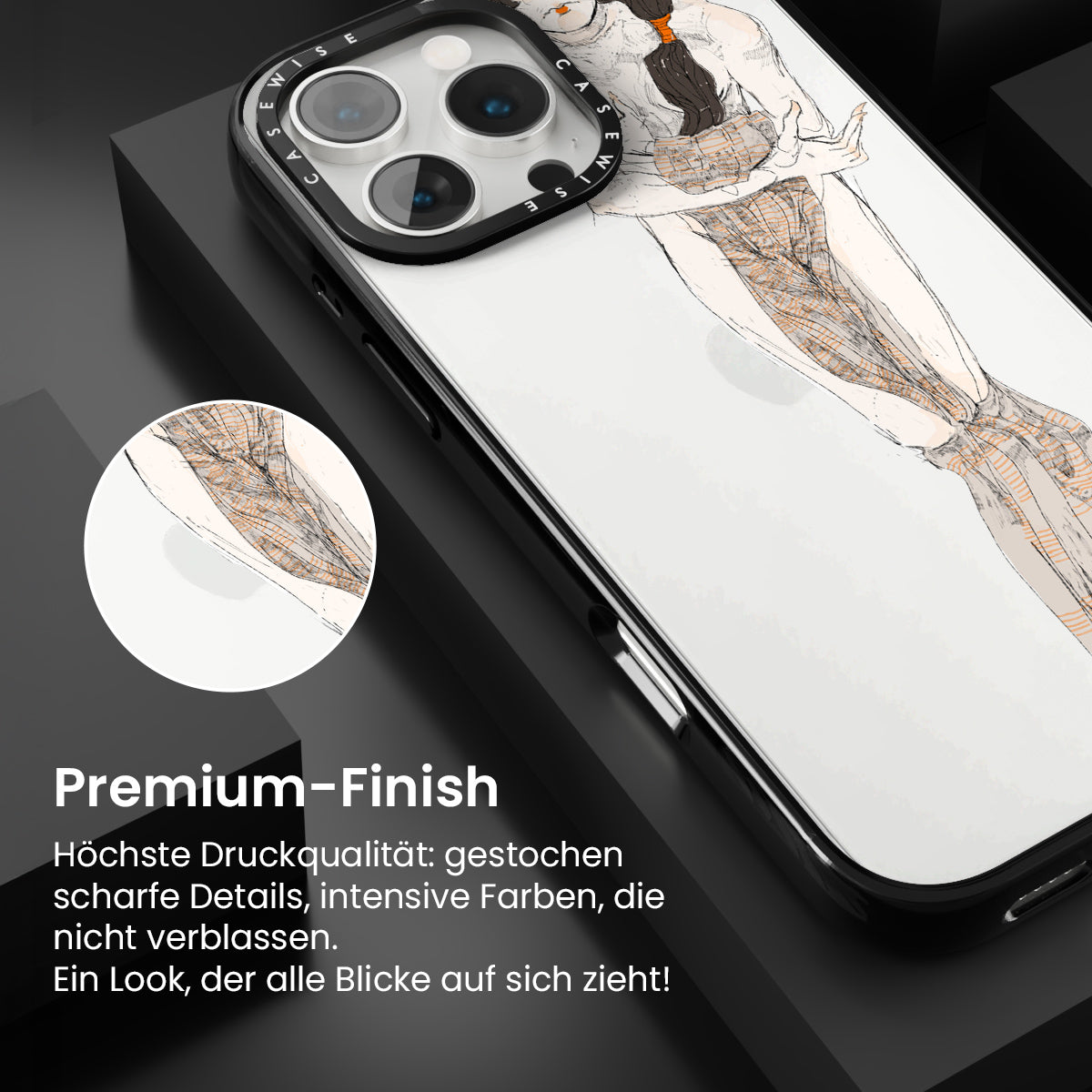 CASEWISE CASEWISE

Premium-Finish

Höchste Druckqualität: gestochen scharfe Details, intensive Farben, die nicht verblassen.
Ein Look, der alle Blicke auf sich zieht!