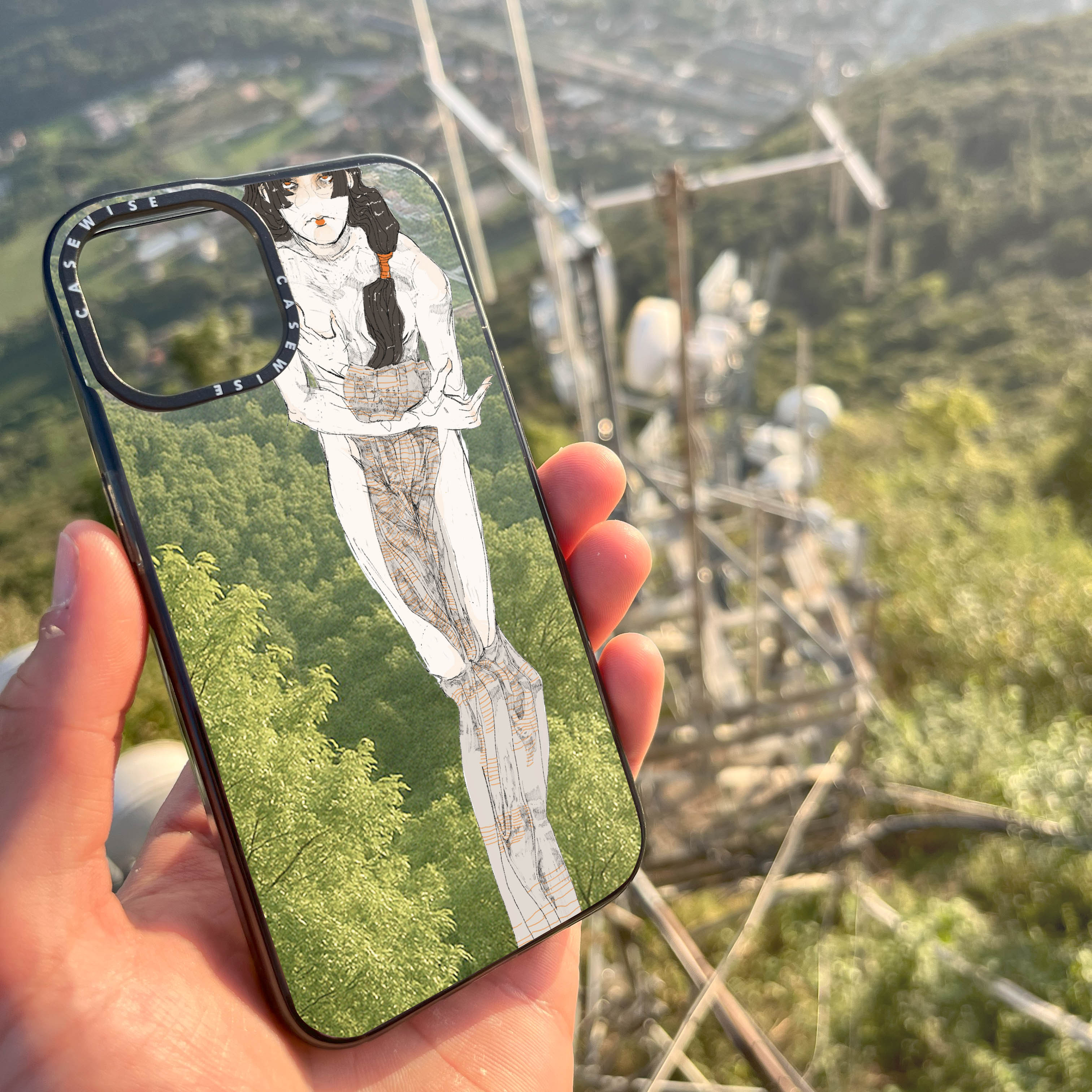 CASEWISE
CASEWISE