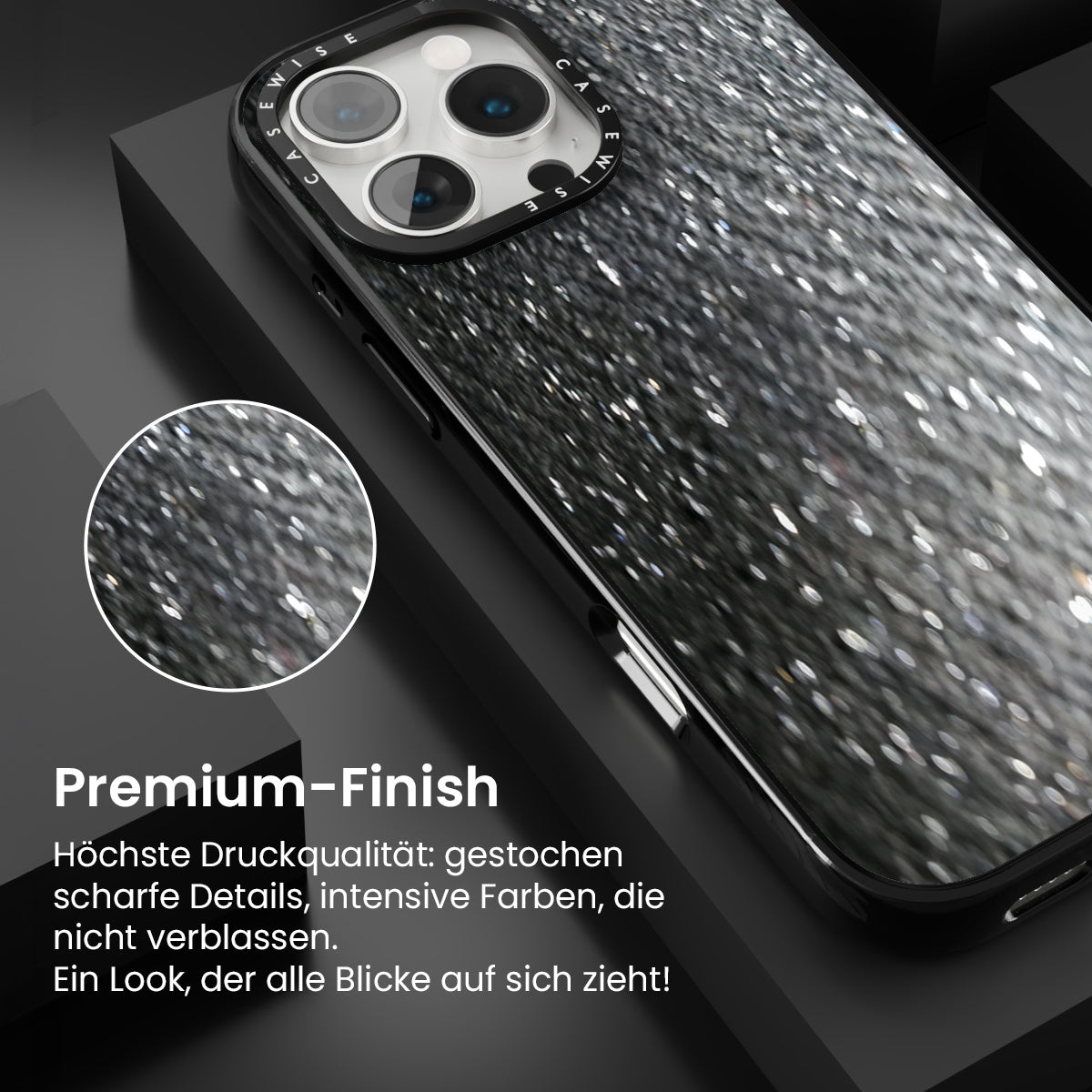 CASEWISE CASEWISE

Premium-Finish

Höchste Druckqualität: gestochen scharfe Details, intensive Farben, die nicht verblassen.
Ein Look, der alle Blicke auf sich zieht!