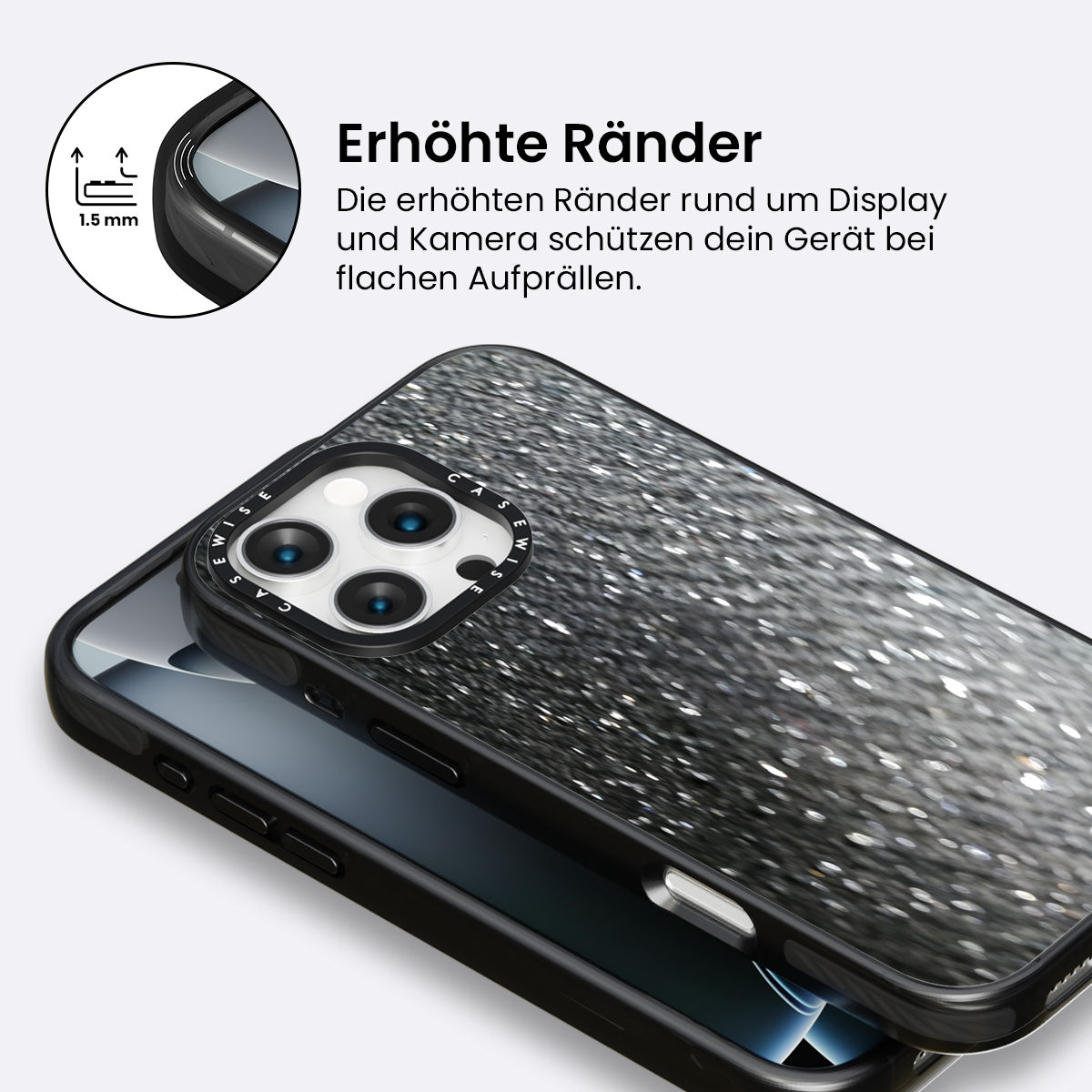 1.5 mm

Erhöhte Ränder

Die erhöhten Ränder rund um Display und Kamera schützen dein Gerät bei flachen Aufprällen.

CASEWISE CASEWISE