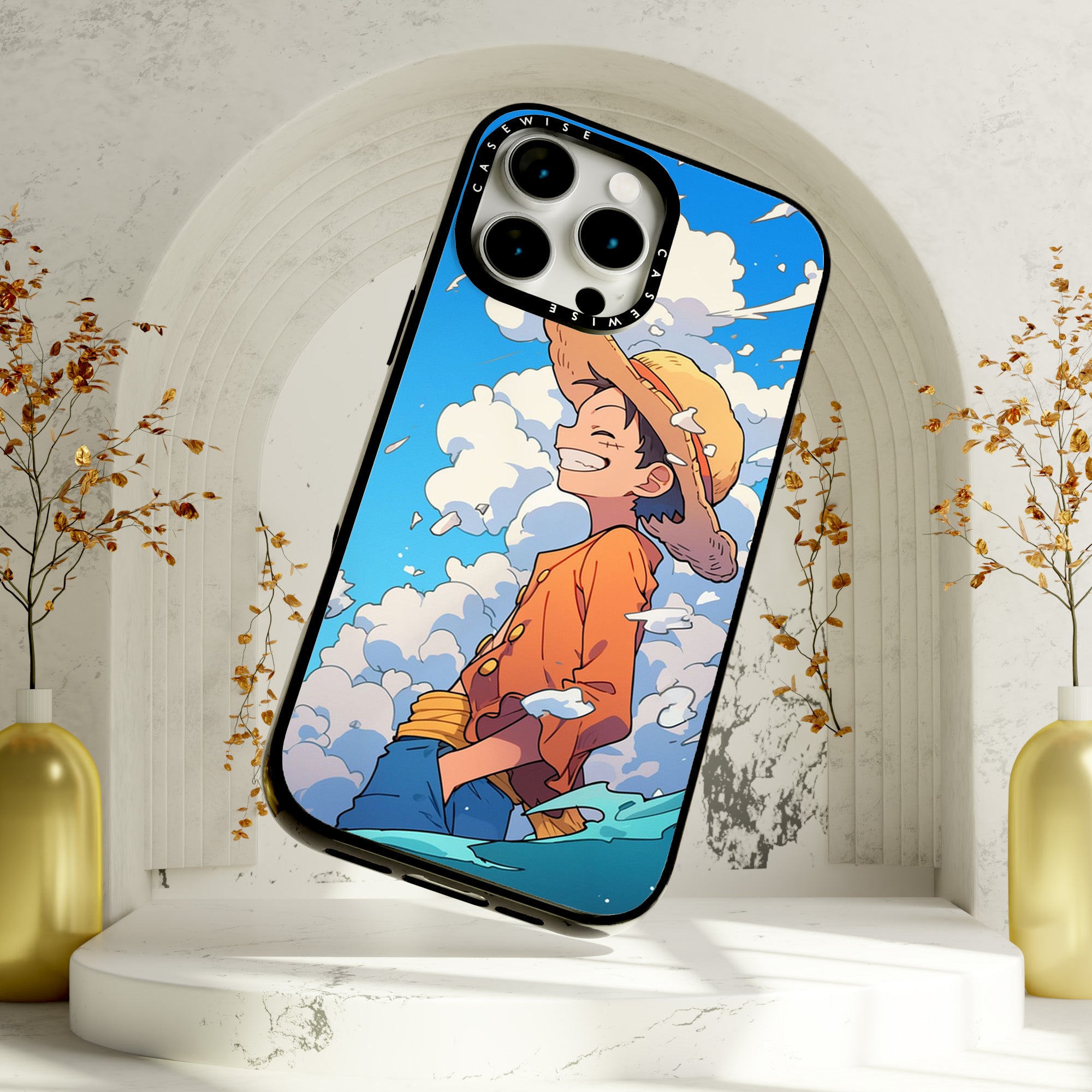 CASEWISE
CASEWISE