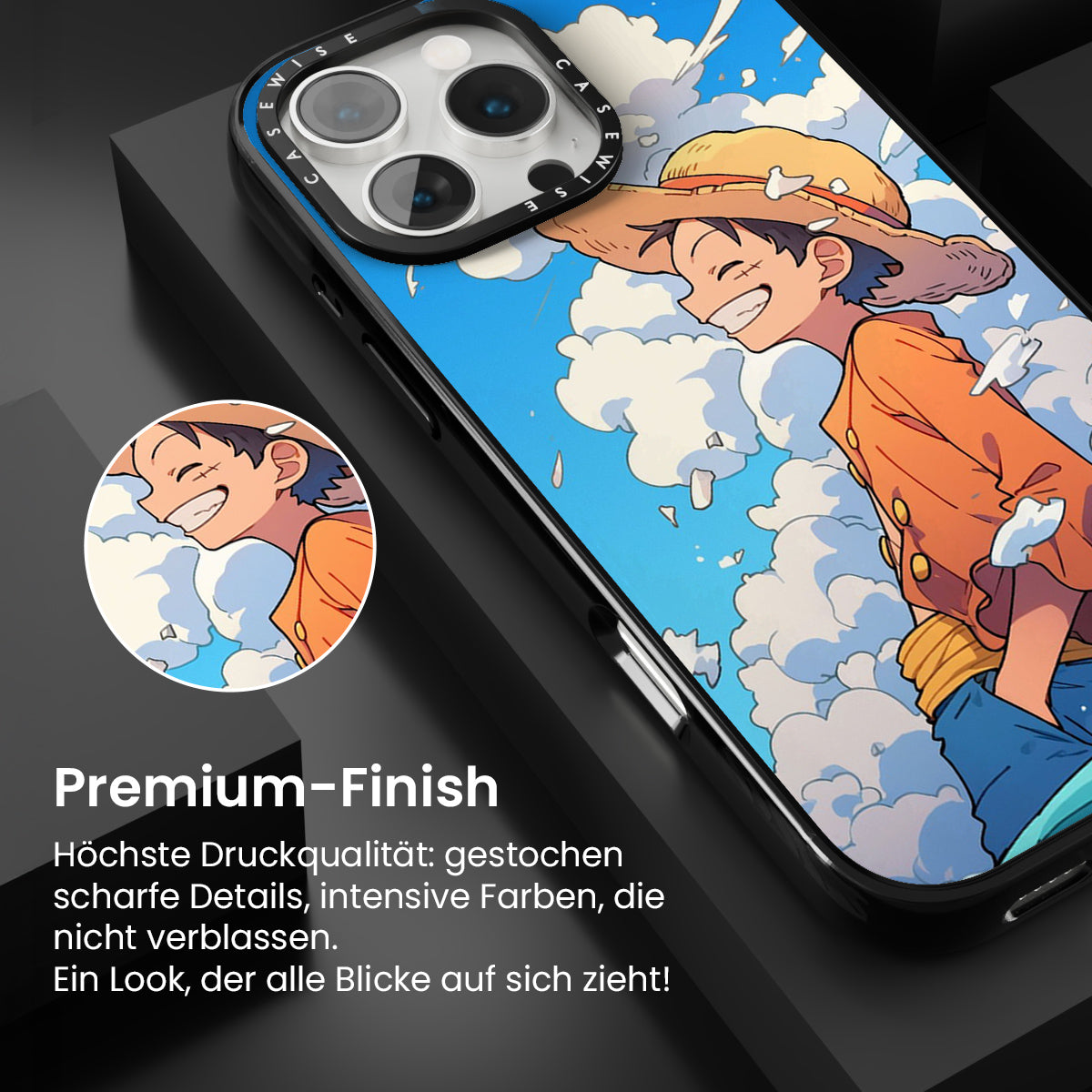 CASEWISE CASEWISE

Premium-Finish

Höchste Druckqualität: gestochen scharfe Details, intensive Farben, die nicht verblassen.
Ein Look, der alle Blicke auf sich zieht!