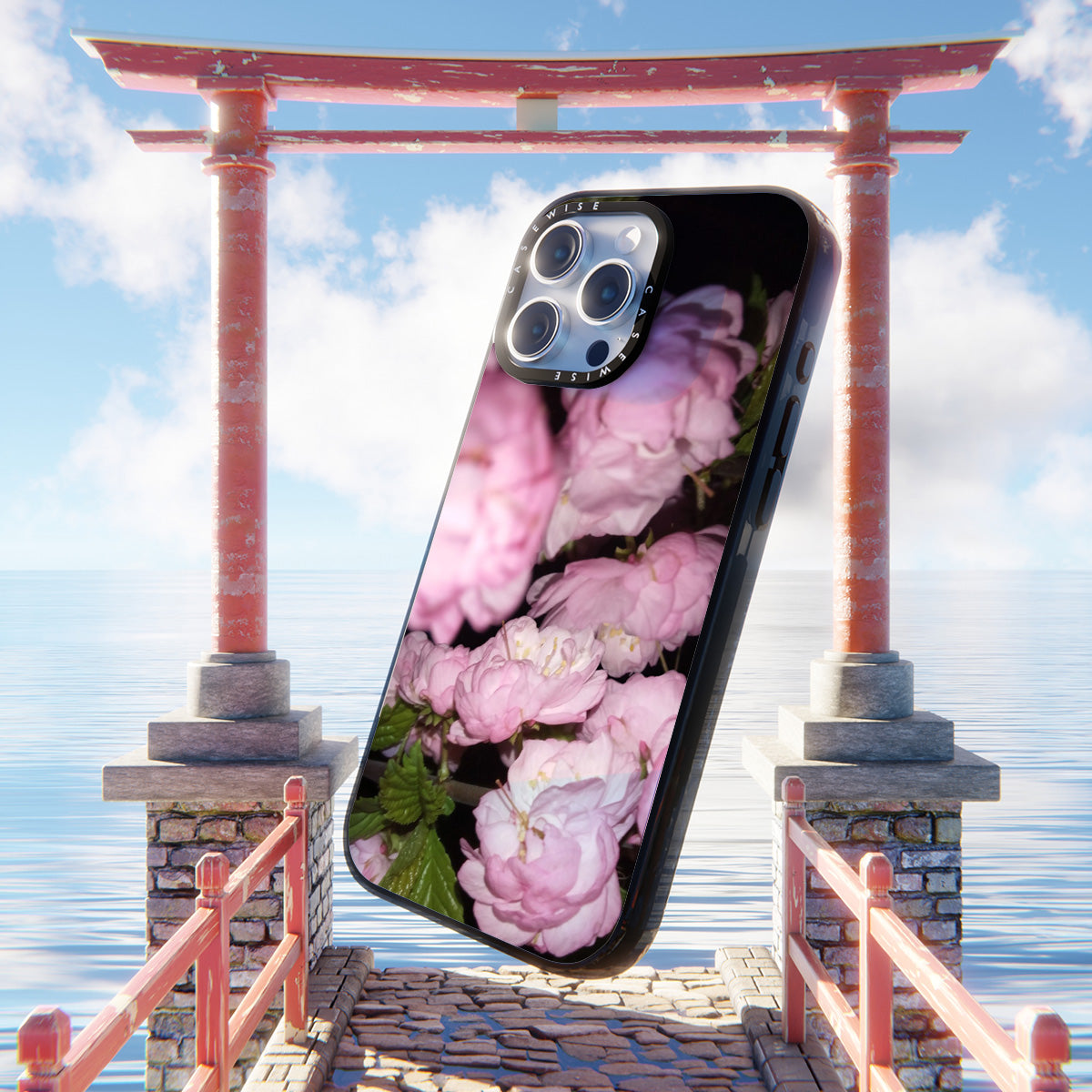 CASEWISE CASEWISE