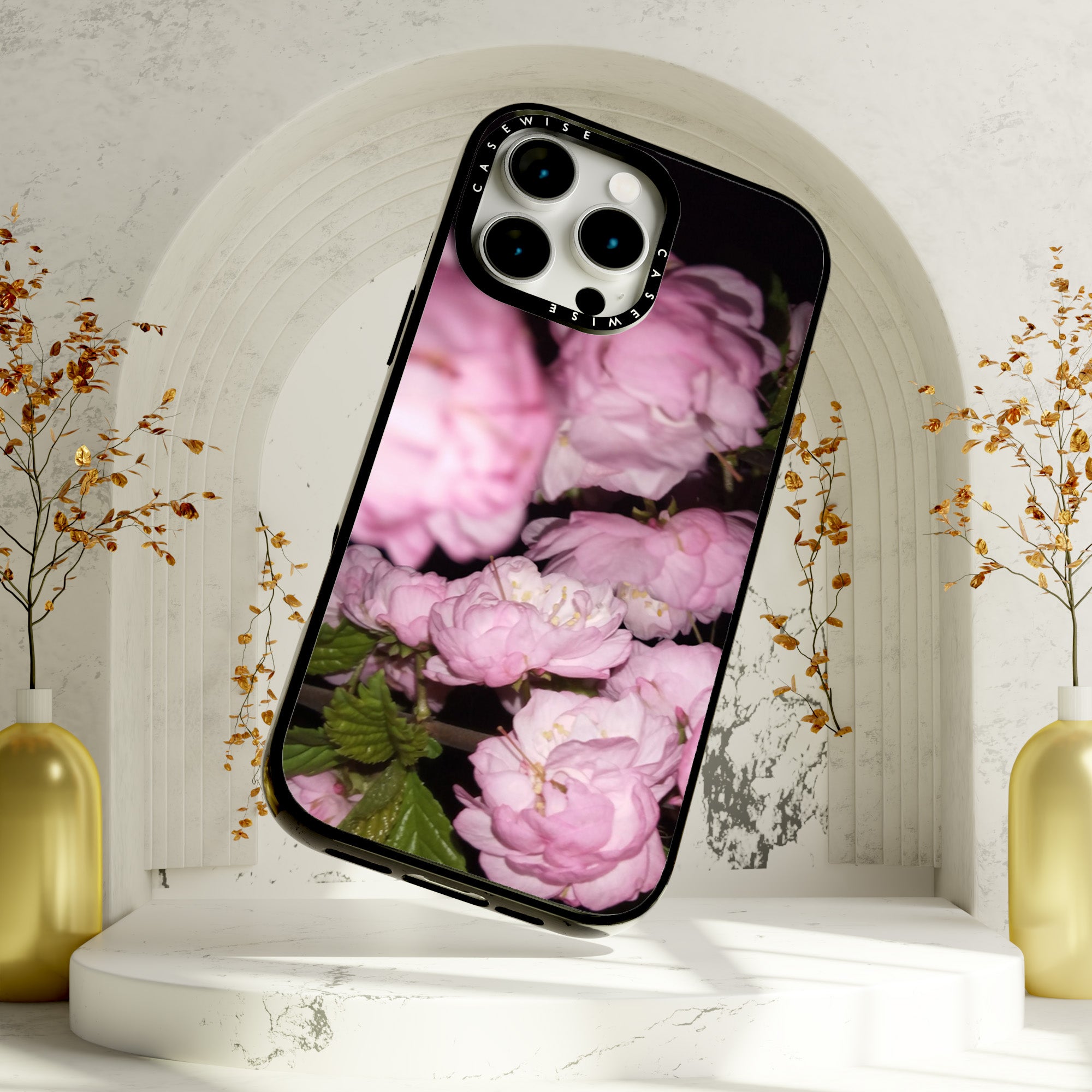 CASEWISE

CASEWISE