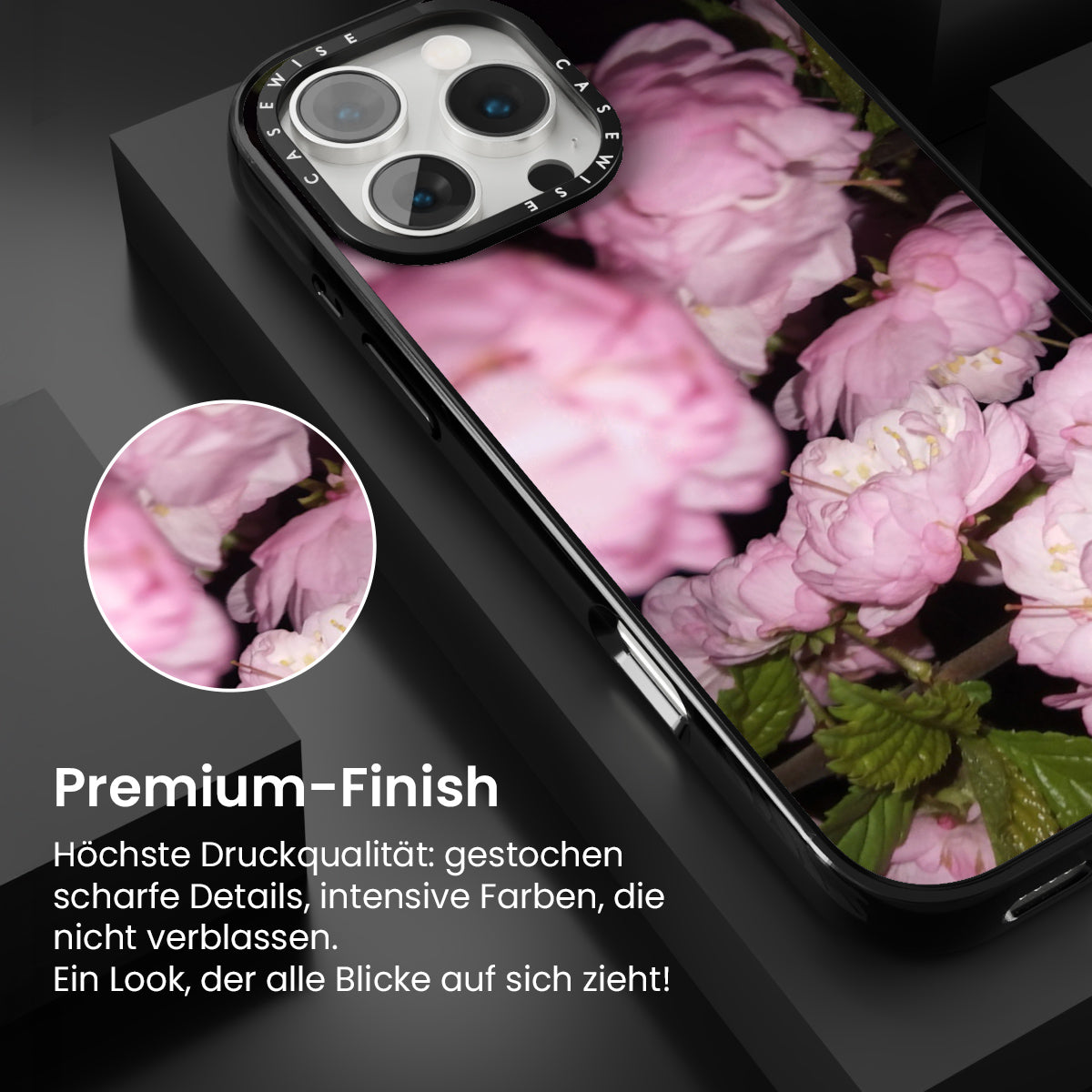 CASEWISE CASEWISE

Premium-Finish

Höchste Druckqualität: gestochen scharfe Details, intensive Farben, die nicht verblassen.
Ein Look, der alle Blicke auf sich zieht!