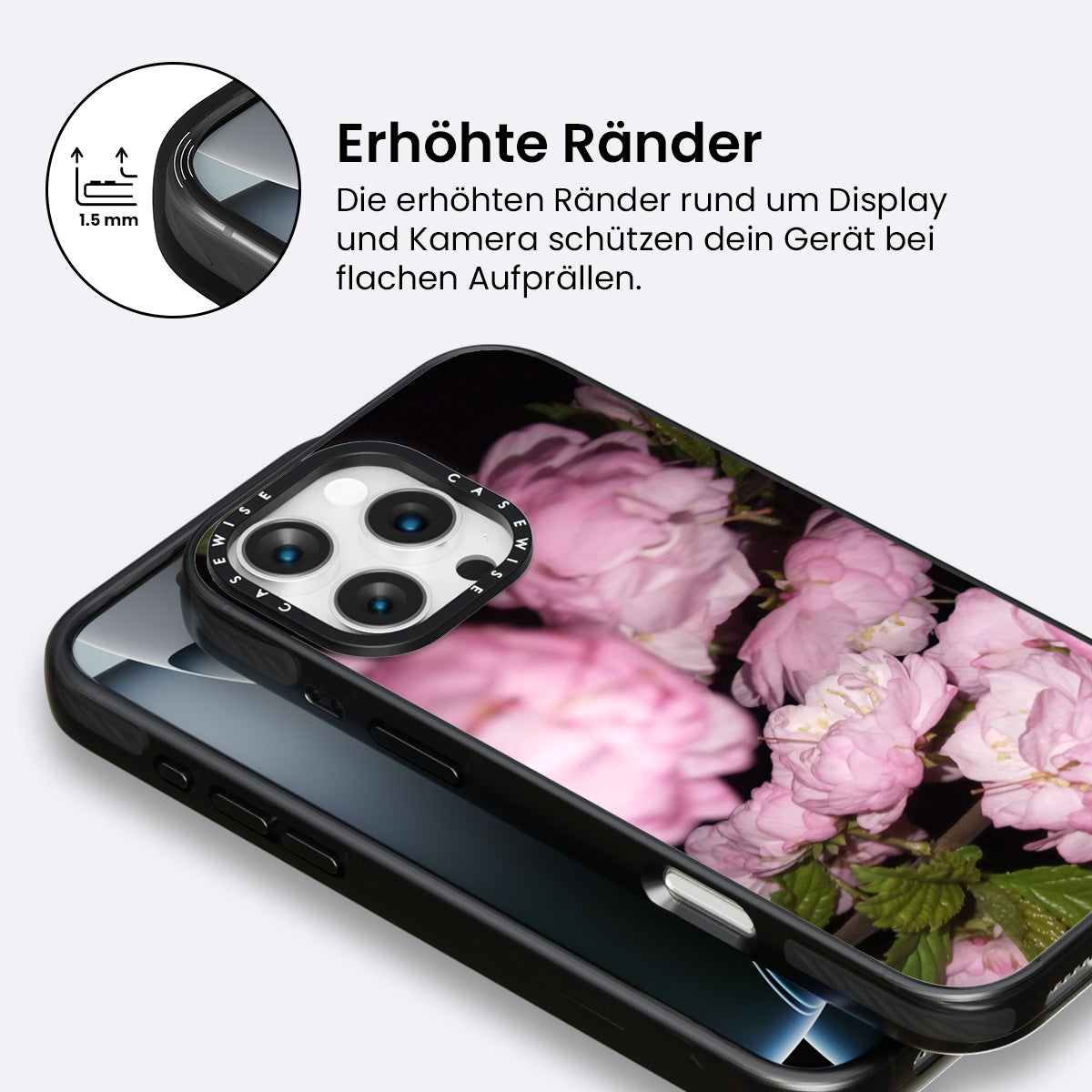 1.5 mm

Erhöhte Ränder

Die erhöhten Ränder rund um Display und Kamera schützen dein Gerät bei flachen Aufprällen.

CASEWISE CASEWISE