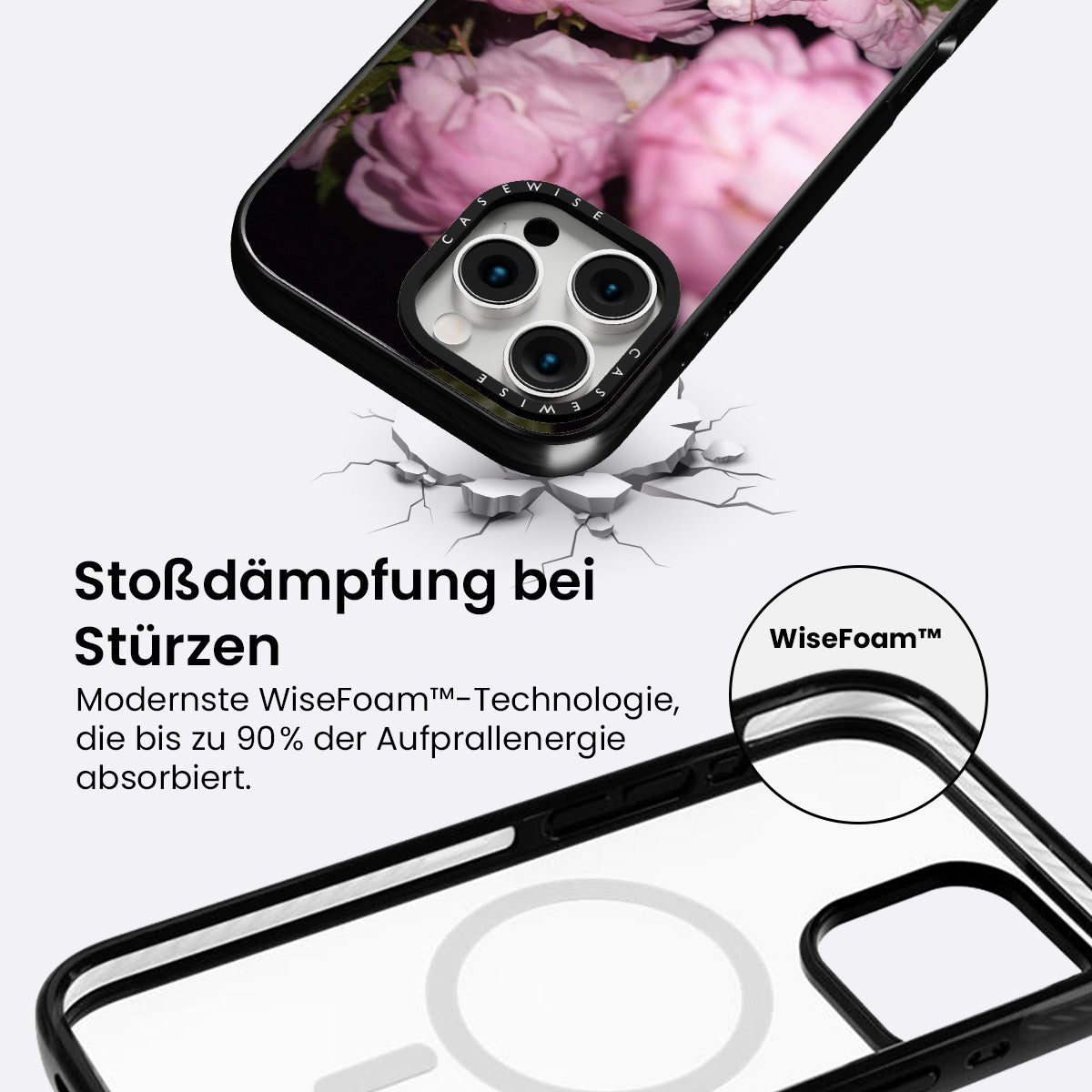 CASEWISE

CASEWISE

Stoßdämpfung bei Stürzen

Modernste WiseFoam™-Technologie, die bis zu 90% der Aufprallenergie absorbiert.

WiseFoam™