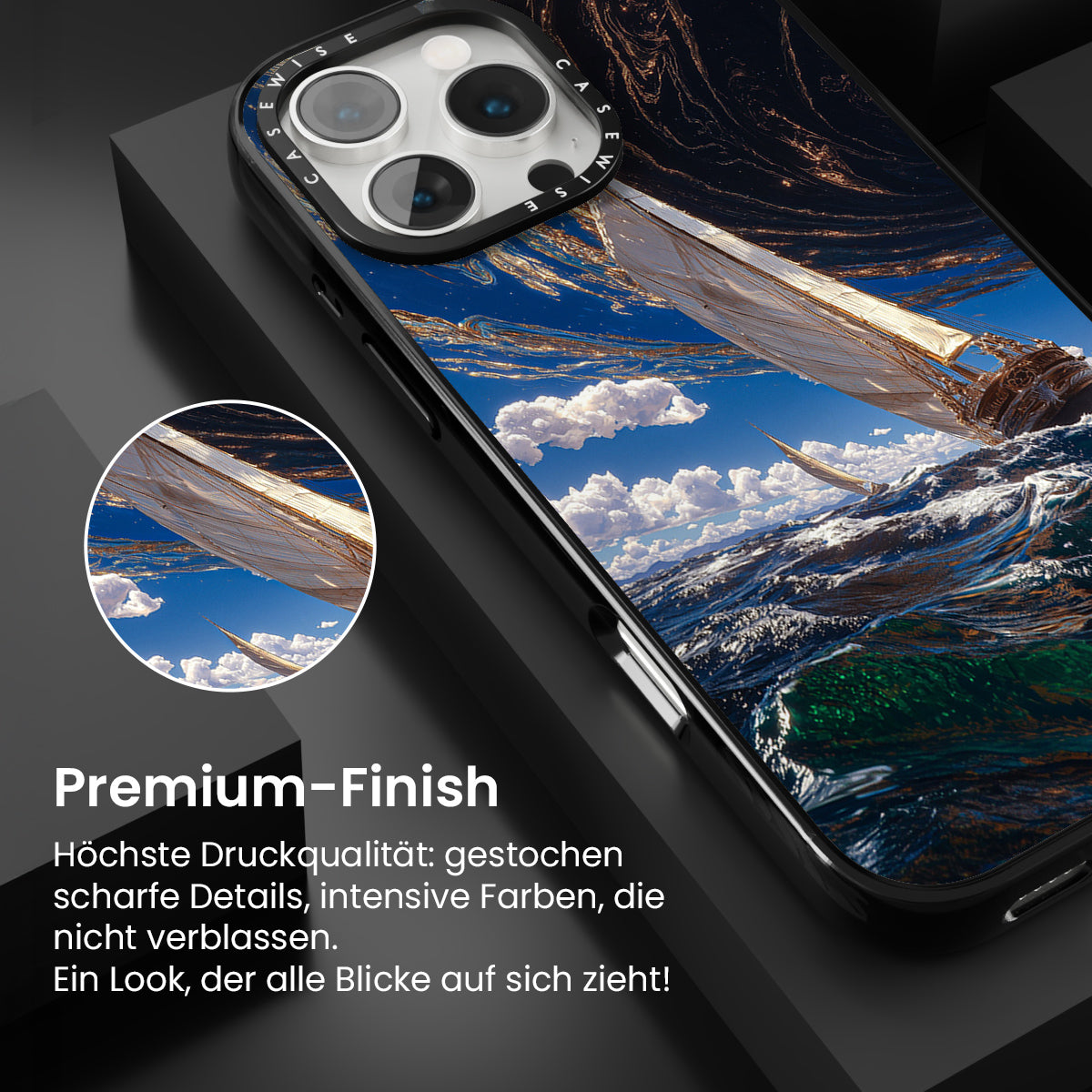 CASEWISE CASEWISE

Premium-Finish

Höchste Druckqualität: gestochen scharfe Details, intensive Farben, die nicht verblassen.
Ein Look, der alle Blicke auf sich zieht!