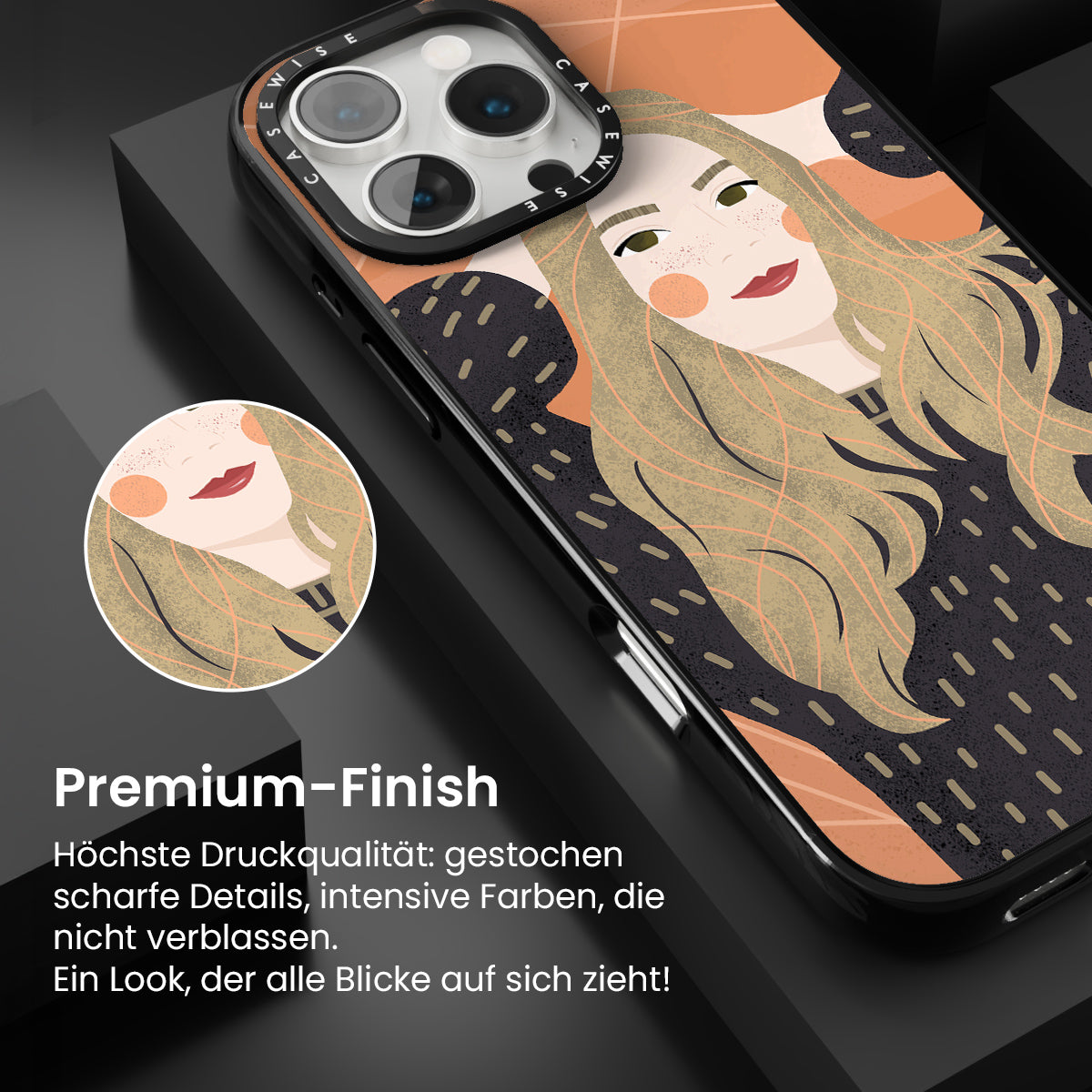 CASEWISE CASEWISE

Premium-Finish

Höchste Druckqualität: gestochen scharfe Details, intensive Farben, die nicht verblassen.
Ein Look, der alle Blicke auf sich zieht!