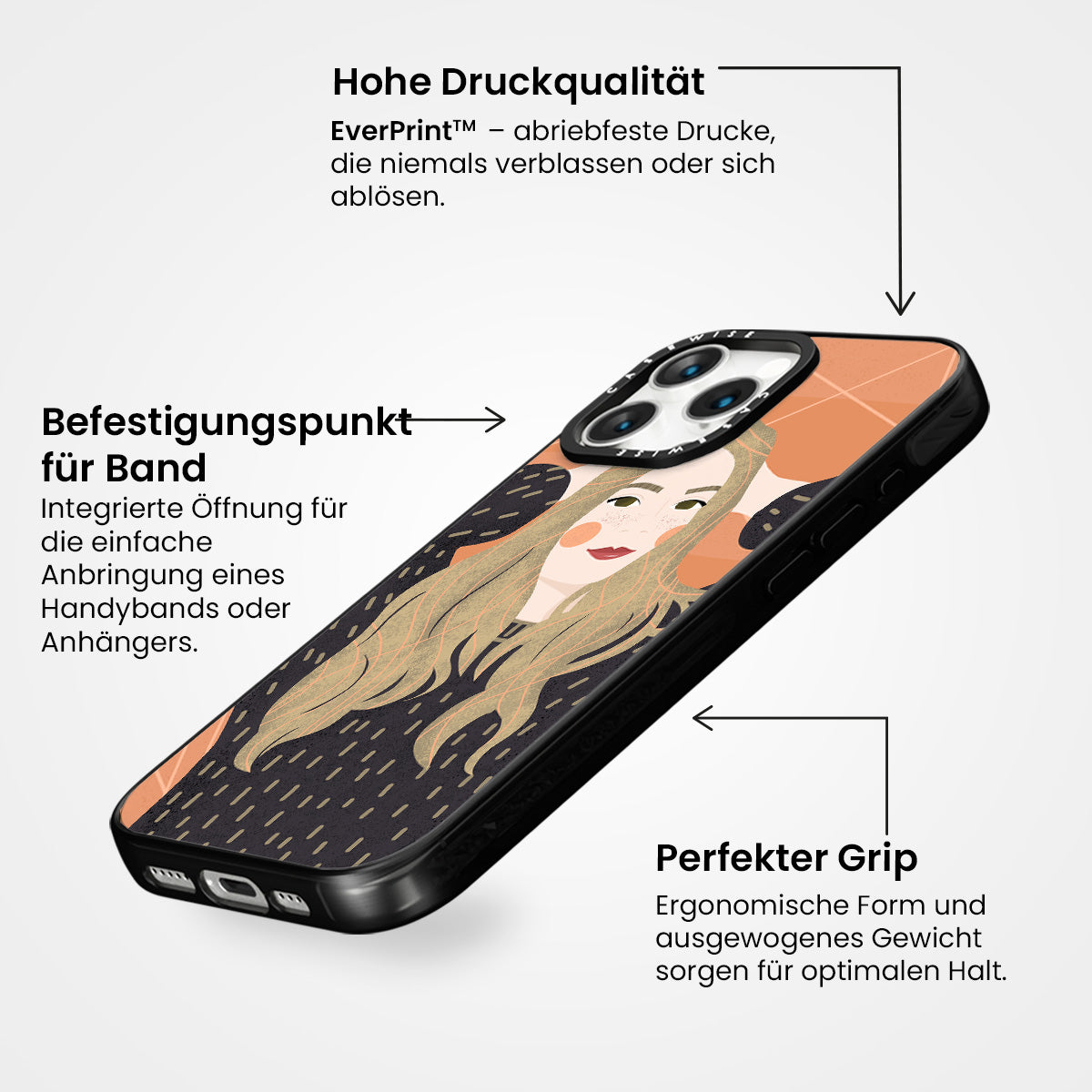 Hohe Druckqualität

EverPrint™ – abriebfeste Drucke, die niemals verblassen oder sich ablösen.

Befestigungspunkt für Band

Integrierte Öffnung für die einfache Anbringung eines Handybands oder Anhängers.

CASEWISE

CASEWISE

Perfekter Grip

Ergonomische Form und ausgewogenes Gewicht sorgen für optimalen Halt.