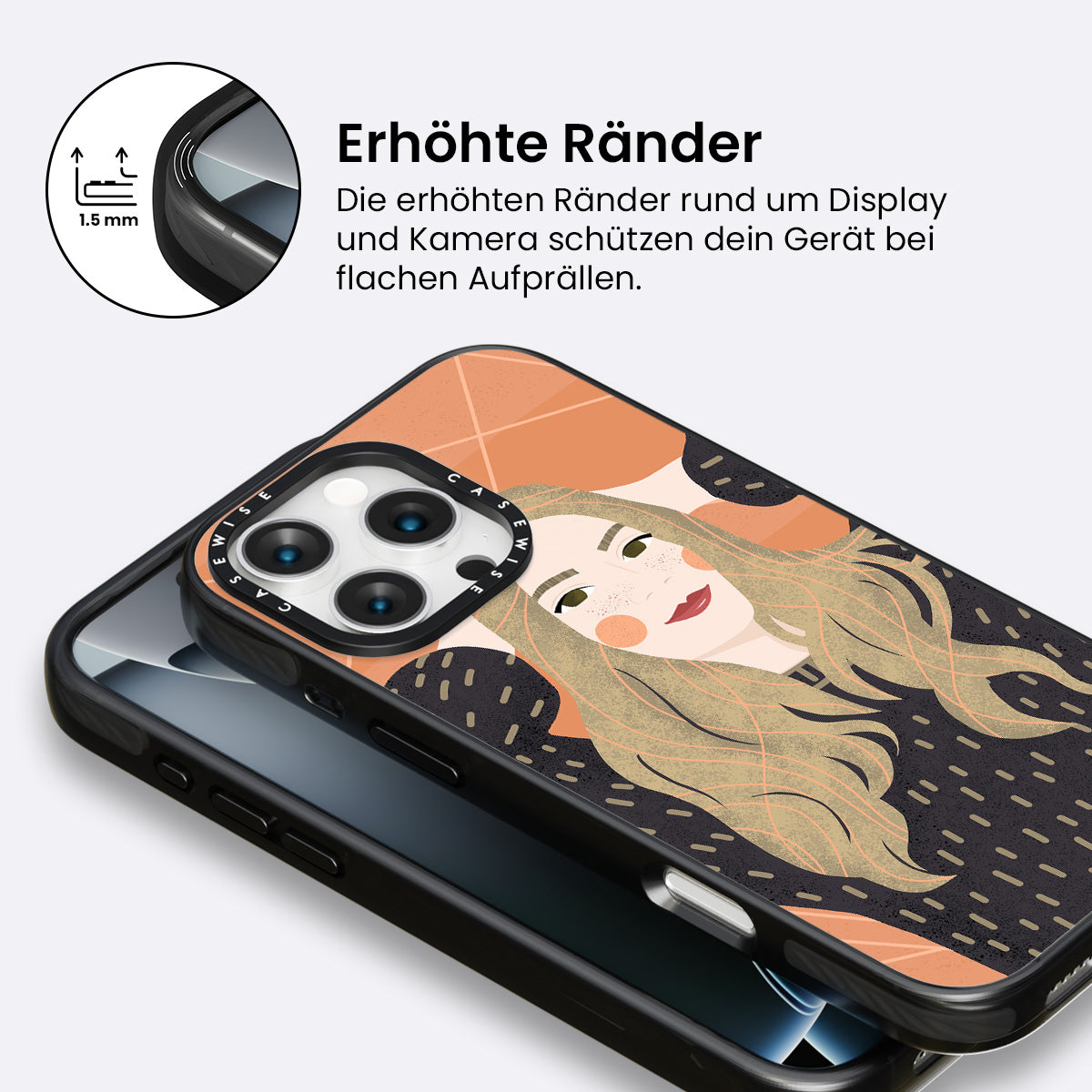 1.5 mm

Erhöhte Ränder

Die erhöhten Ränder rund um Display und Kamera schützen dein Gerät bei flachen Aufprällen.

CASEWISE CASEWISE