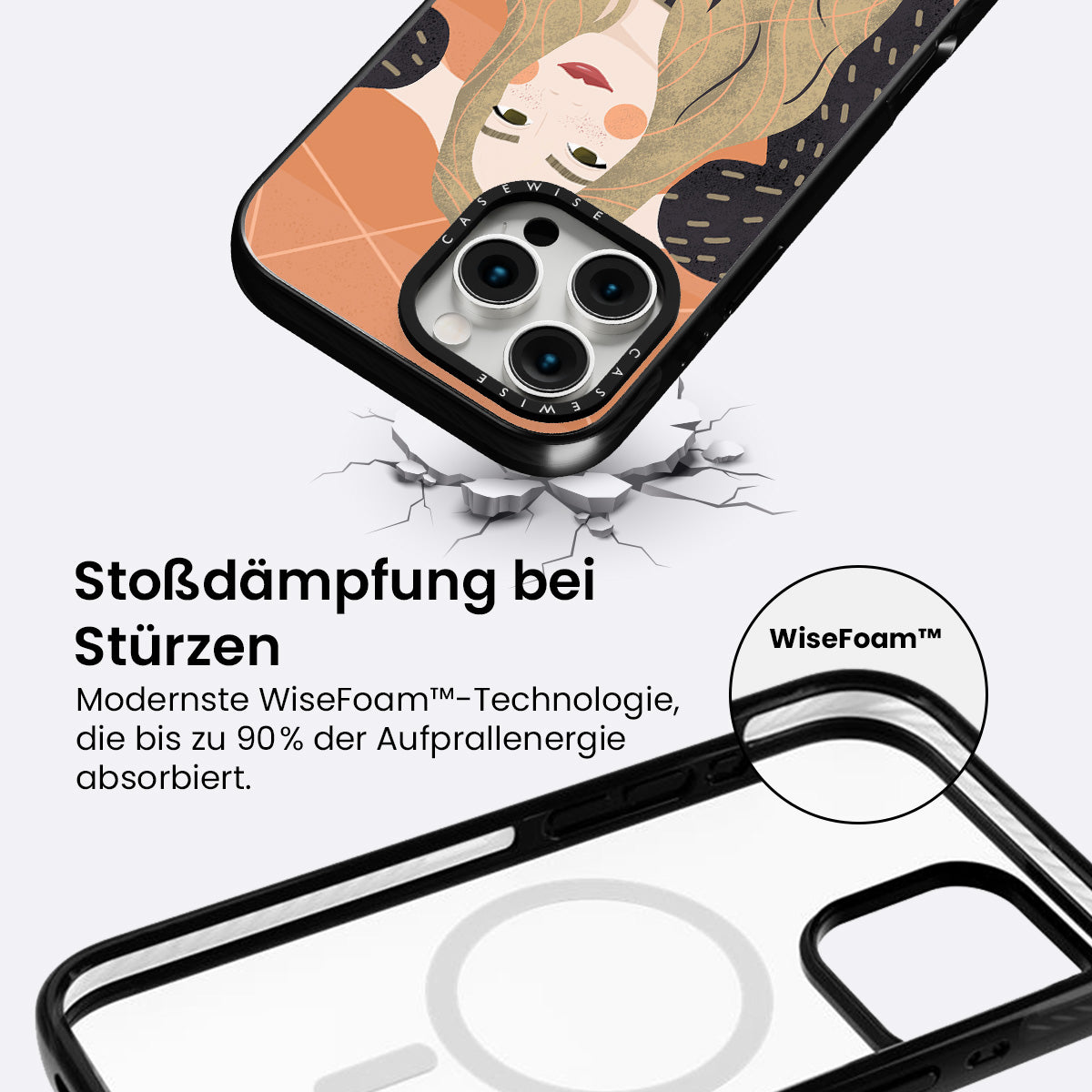 CASEWISE

CASEWISE

Stoßdämpfung bei Stürzen

Modernste WiseFoam™-Technologie, die bis zu 90% der Aufprallenergie absorbiert.

WiseFoam™