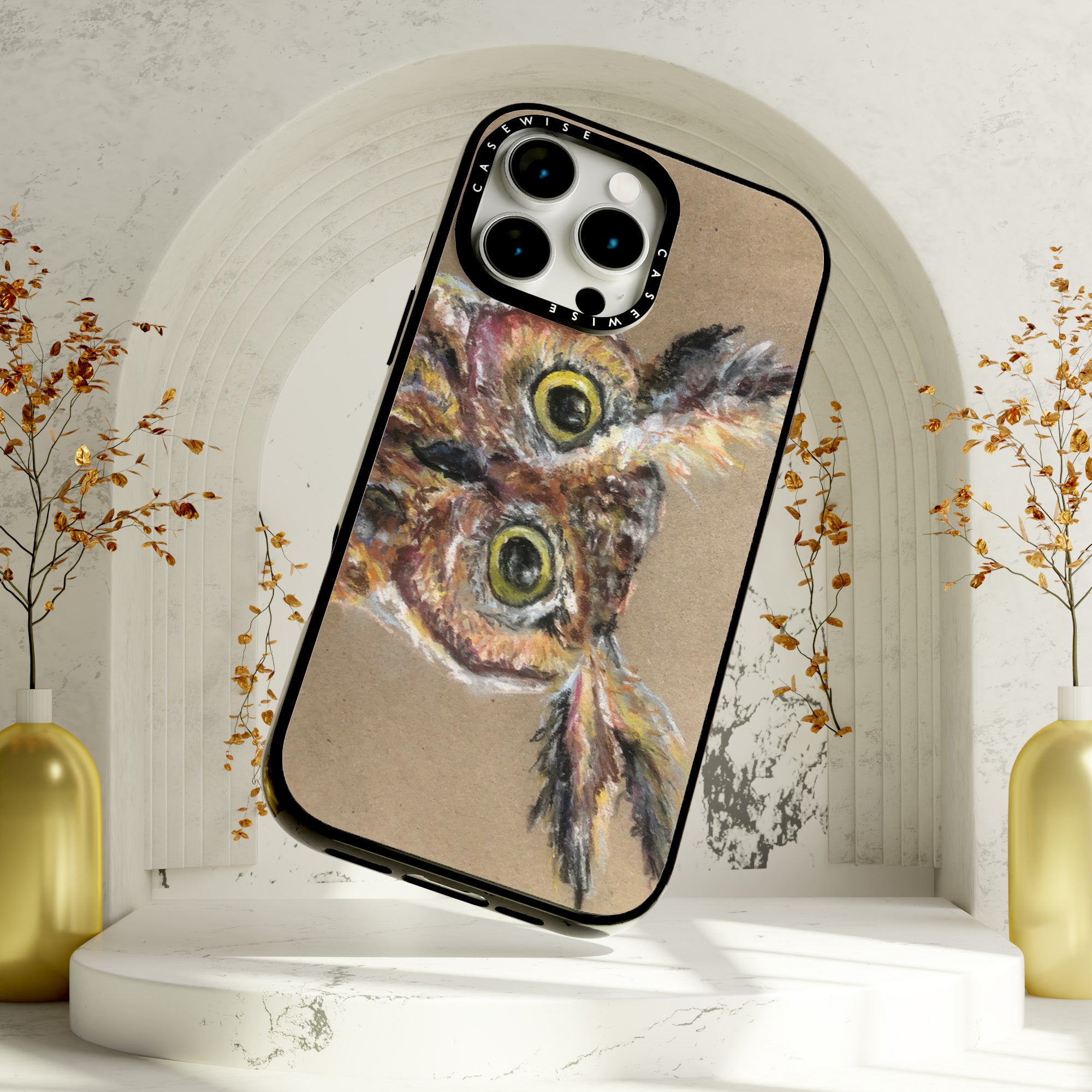 CASEWISE
CASEWISE