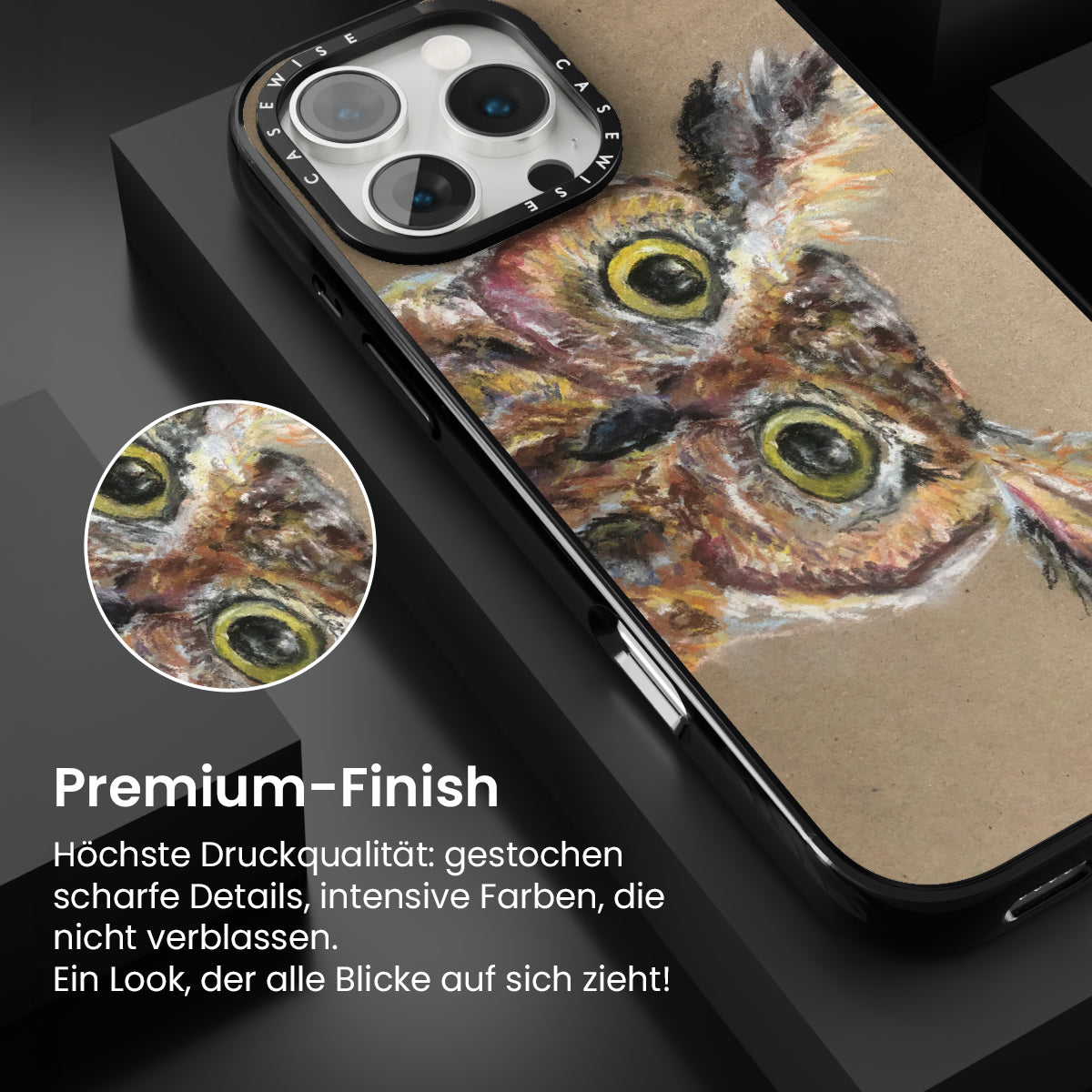 CASEWISE CASEWISE

Premium-Finish

Höchste Druckqualität: gestochen scharfe Details, intensive Farben, die nicht verblassen.
Ein Look, der alle Blicke auf sich zieht!