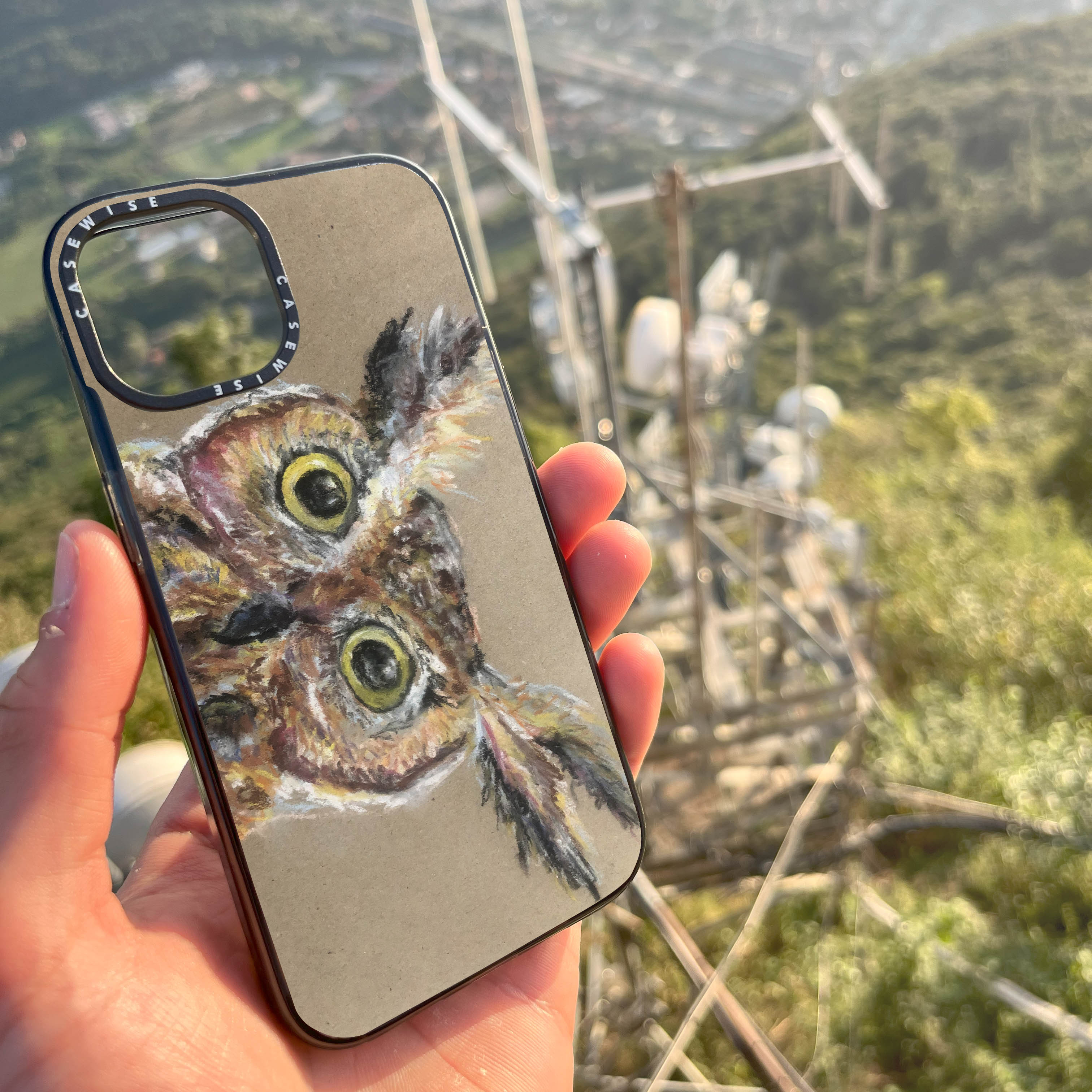 CASEWISE
CASEWISE