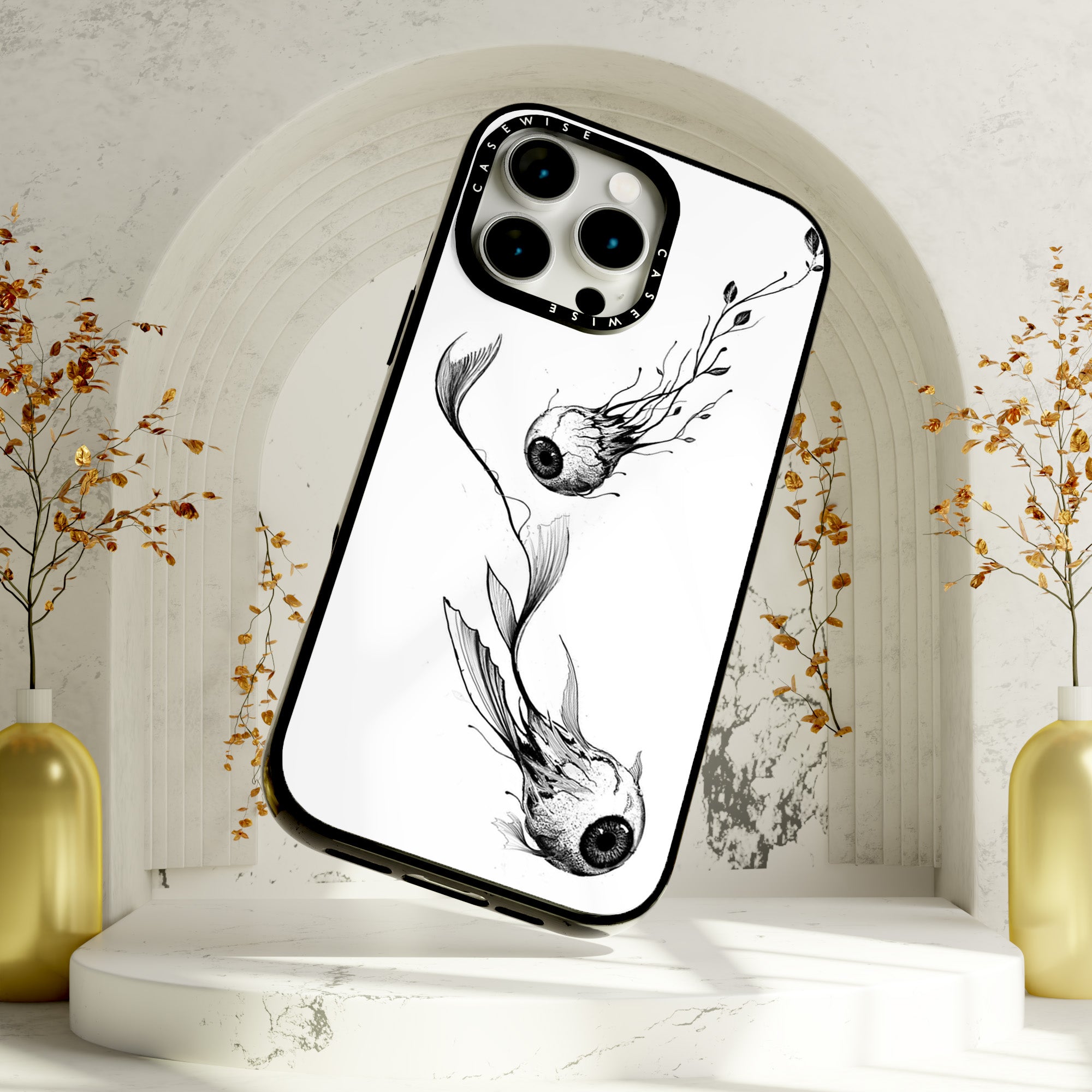 CASEWISE
CASEWISE