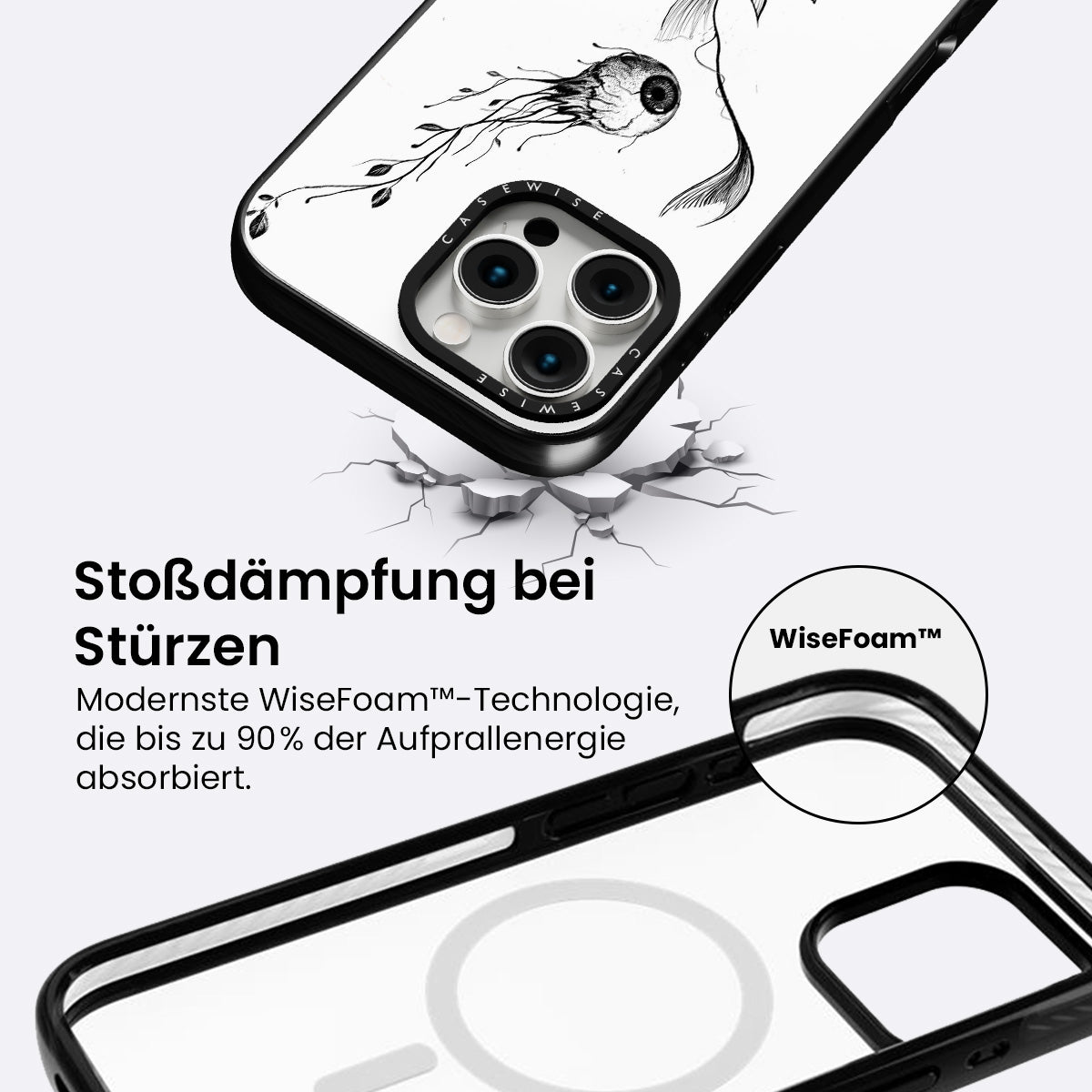 CASEWISE

CASEWISE

Stoßdämpfung bei Stürzen

Modernste WiseFoam™-Technologie, die bis zu 90% der Aufprallenergie absorbiert.

WiseFoam™