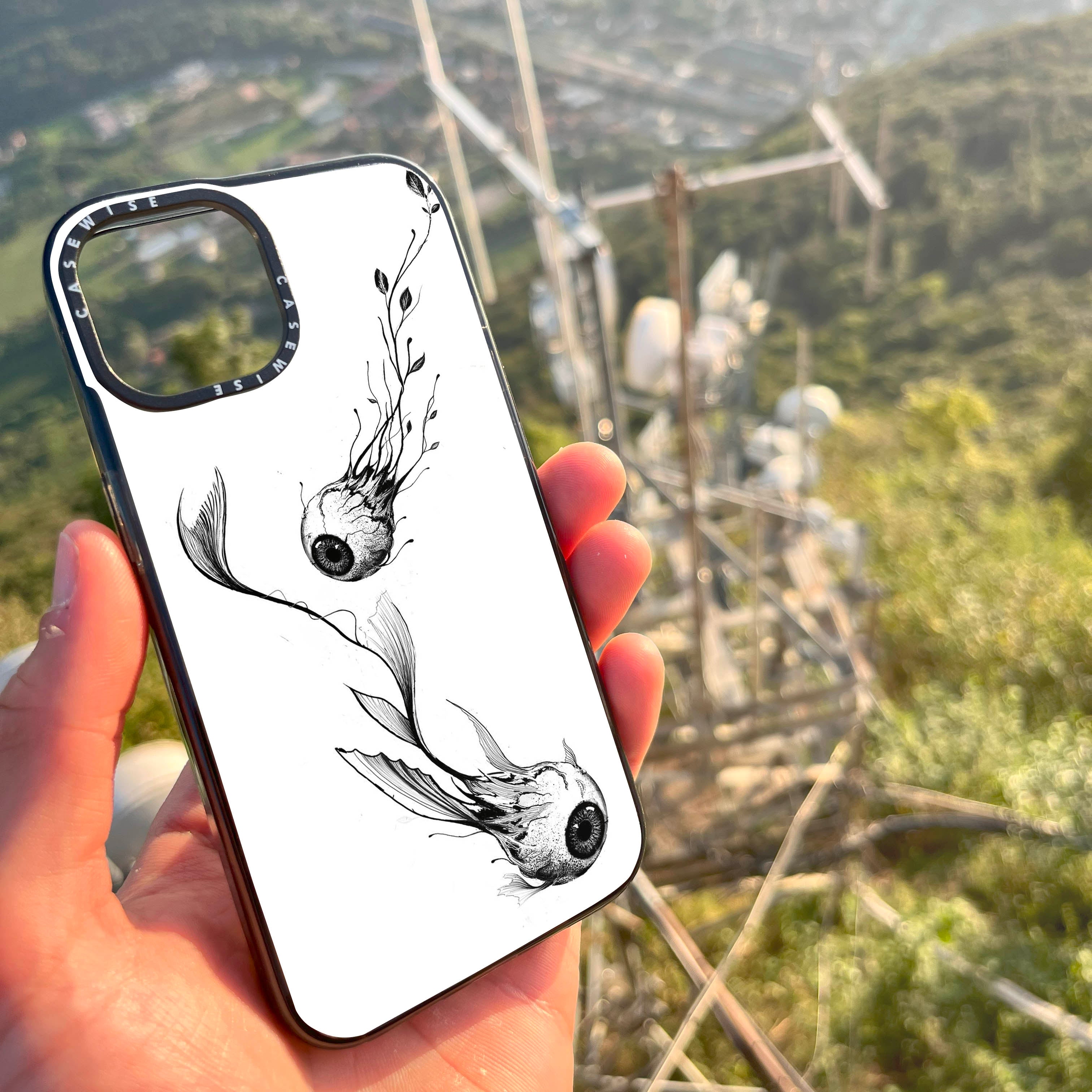 CASEWISE
CASEWISE