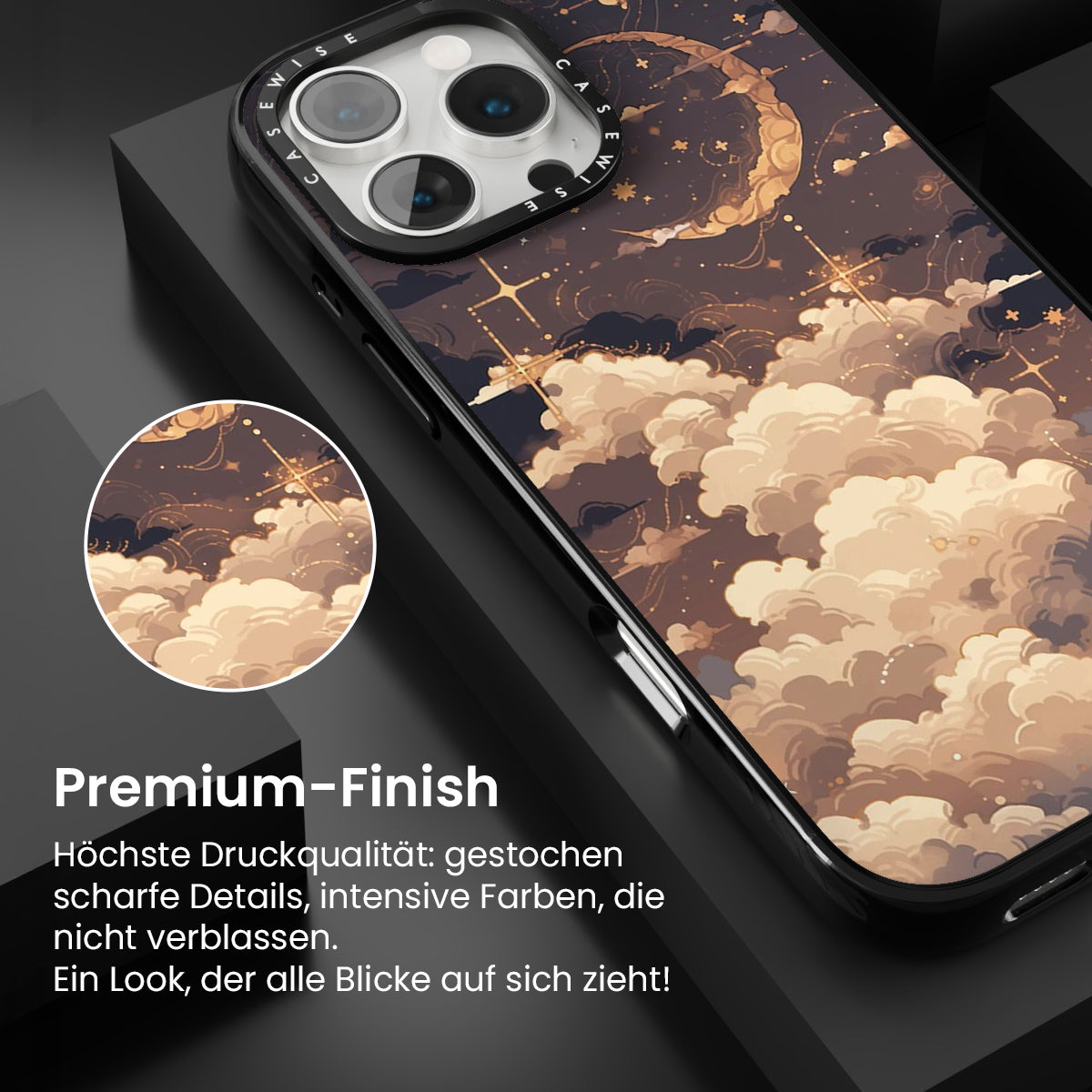 CASEWISE CASEWISE

Premium-Finish

Höchste Druckqualität: gestochen scharfe Details, intensive Farben, die nicht verblassen.
Ein Look, der alle Blicke auf sich zieht!