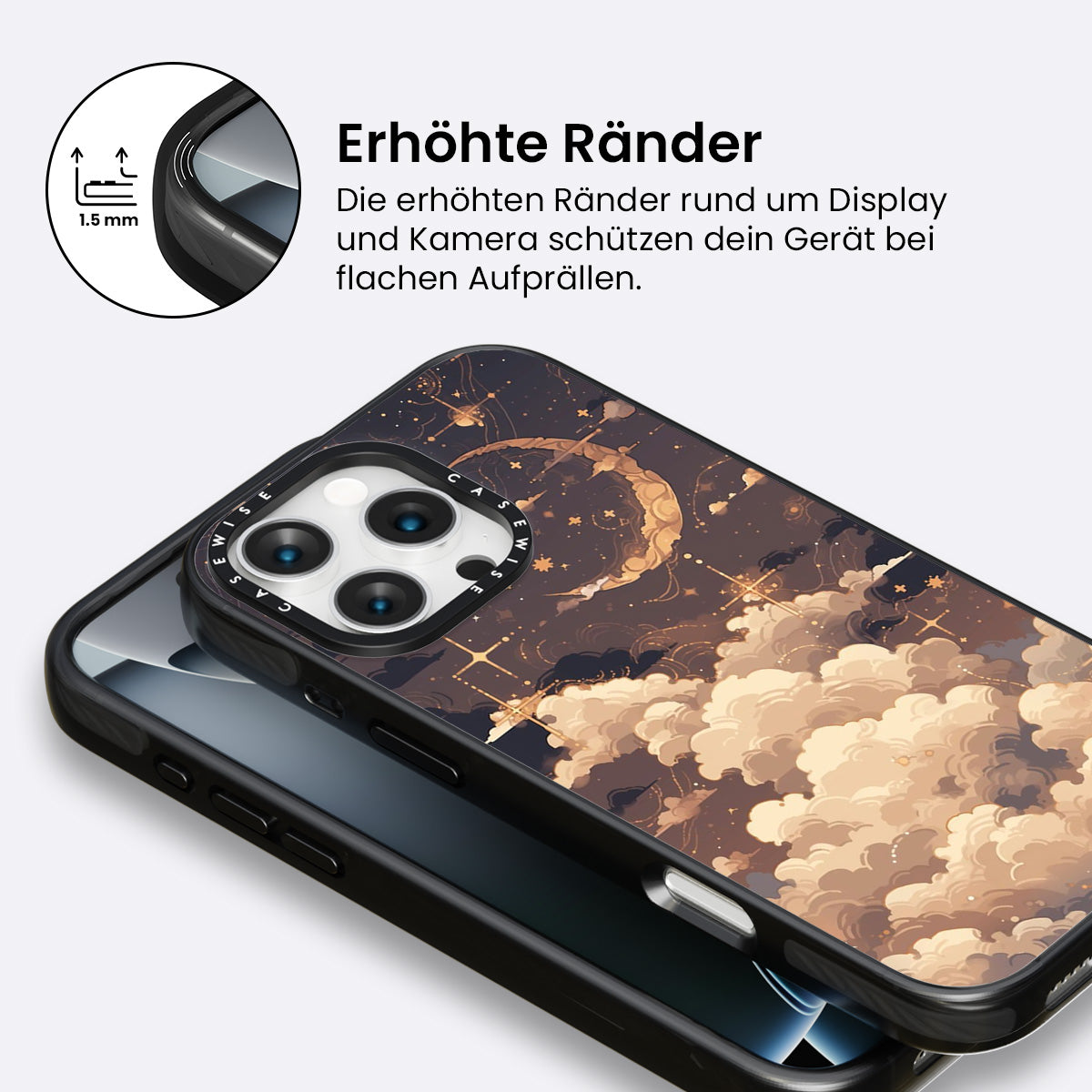 1.5 mm

Erhöhte Ränder

Die erhöhten Ränder rund um Display und Kamera schützen dein Gerät bei flachen Aufprällen.

CASEWISE CASEWISE