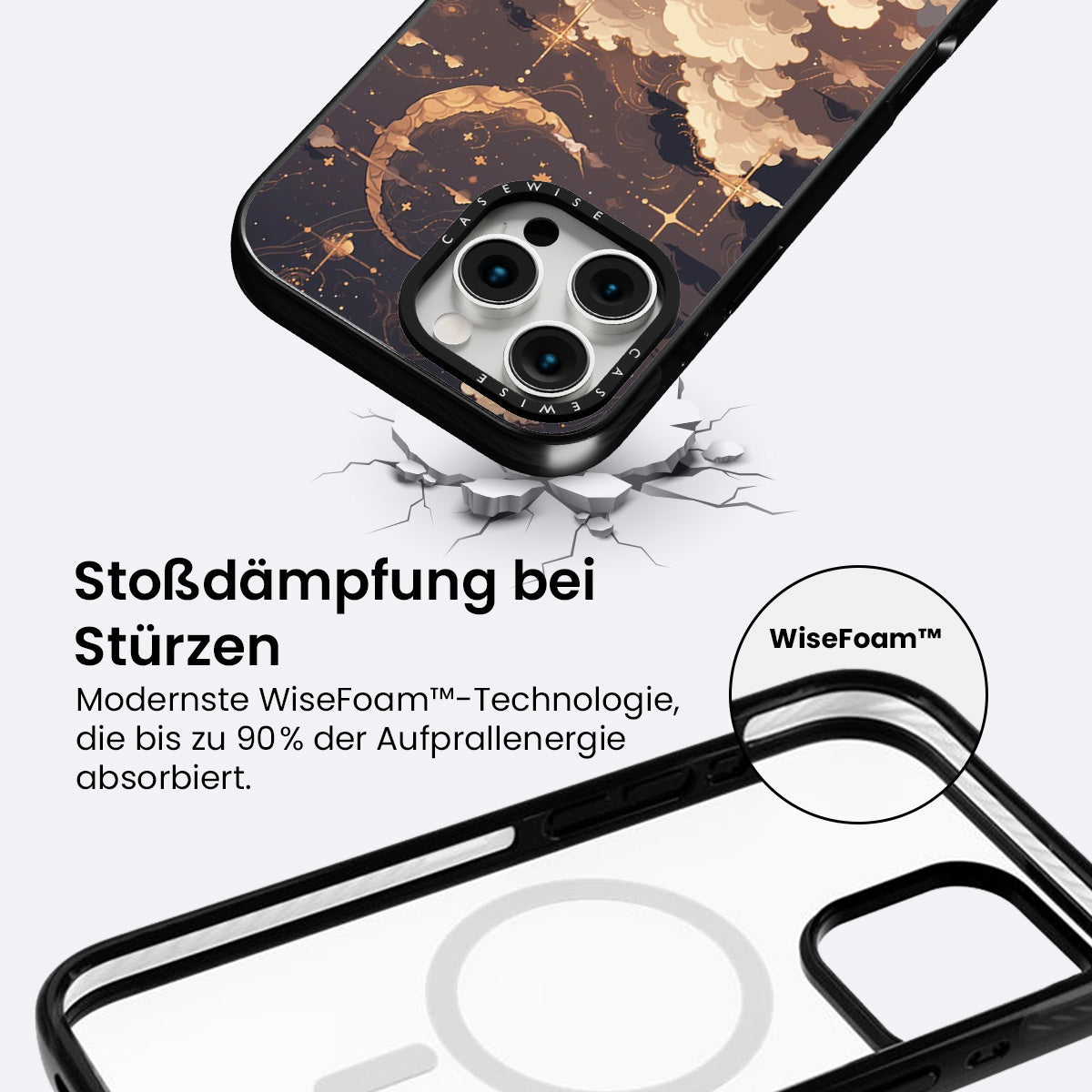 CASEWISE

CASEWISE

Stoßdämpfung bei Stürzen

Modernste WiseFoam™-Technologie, die bis zu 90% der Aufprallenergie absorbiert.

WiseFoam™